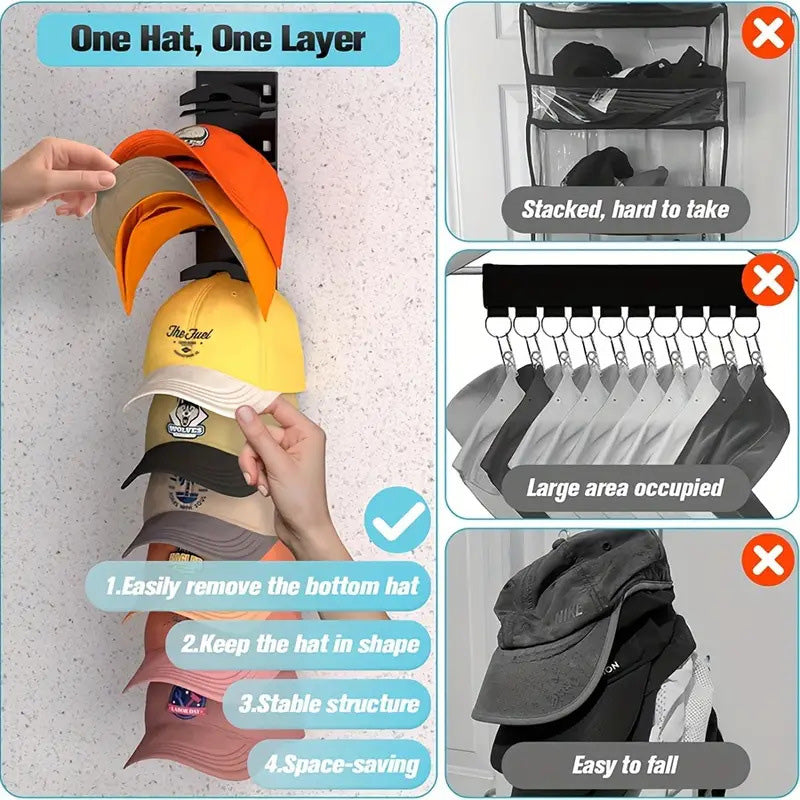 One Hat, One Layer

The Fuel

WOLVES

1.Easily remove the bottom hat

2.Keep the hat in shape

3.Stable structure

4.Space-saving

Stacked, hard to take

Large area occupied

NIKE

Easy to fall