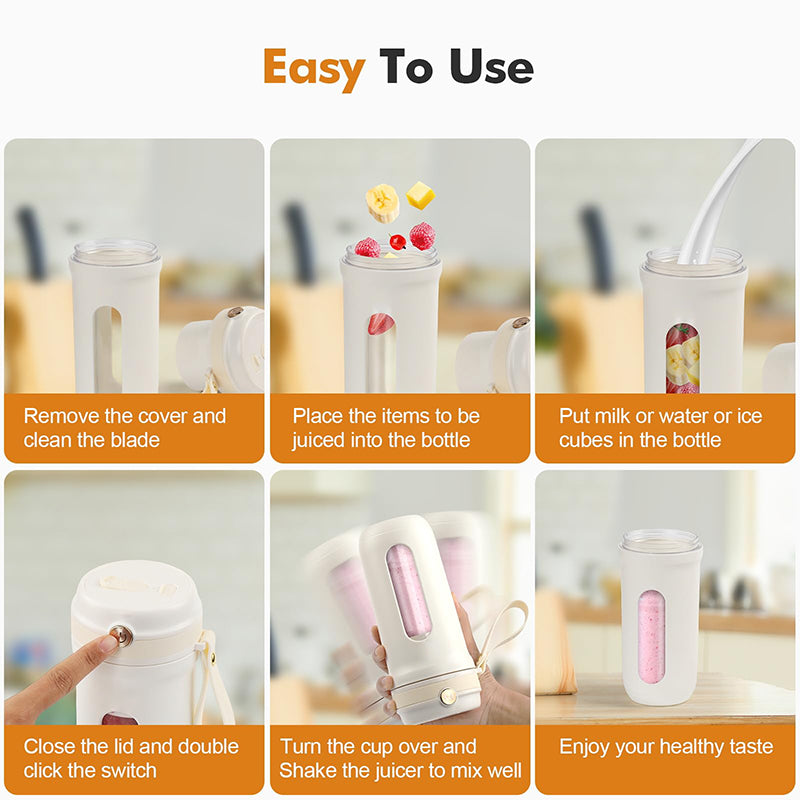 Easy To Use

Remove the cover and clean the blade

Place the items to be juiced into the bottle

Put milk or water or ice cubes in the bottle

Close the lid and double click the switch

Turn the cup over and Shake the juicer to mix well

Enjoy your healthy taste