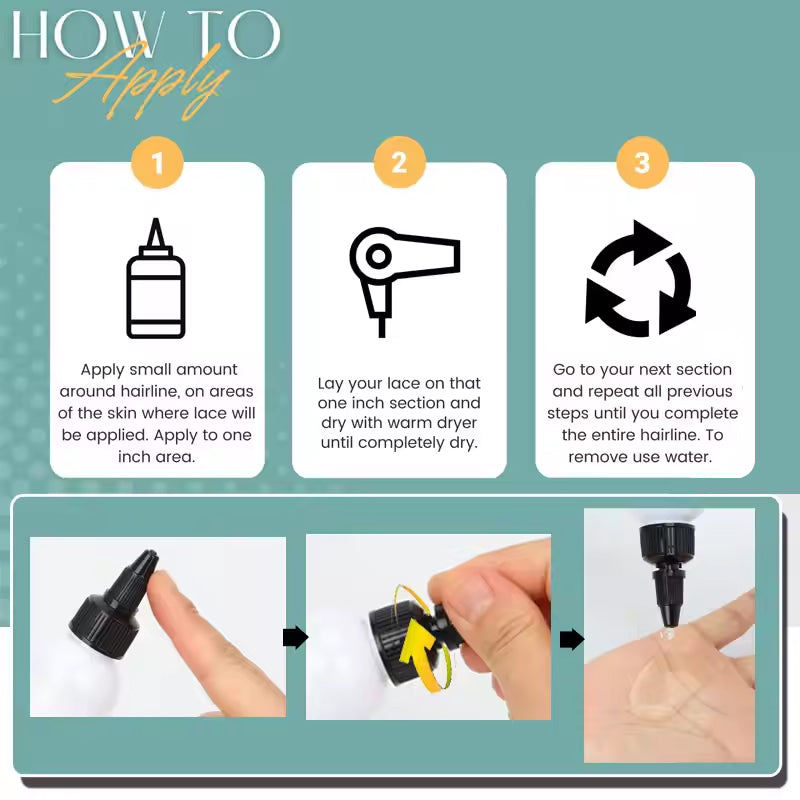 HOW TO
Apply

1

Apply small amount around hairline, on areas of the skin where lace will be applied. Apply to one inch area.

2

Lay your lace on that one inch section and dry with warm dryer until completely dry.

3

Go to your next section and repeat all previous steps until you complete the entire hairline. To remove use water.