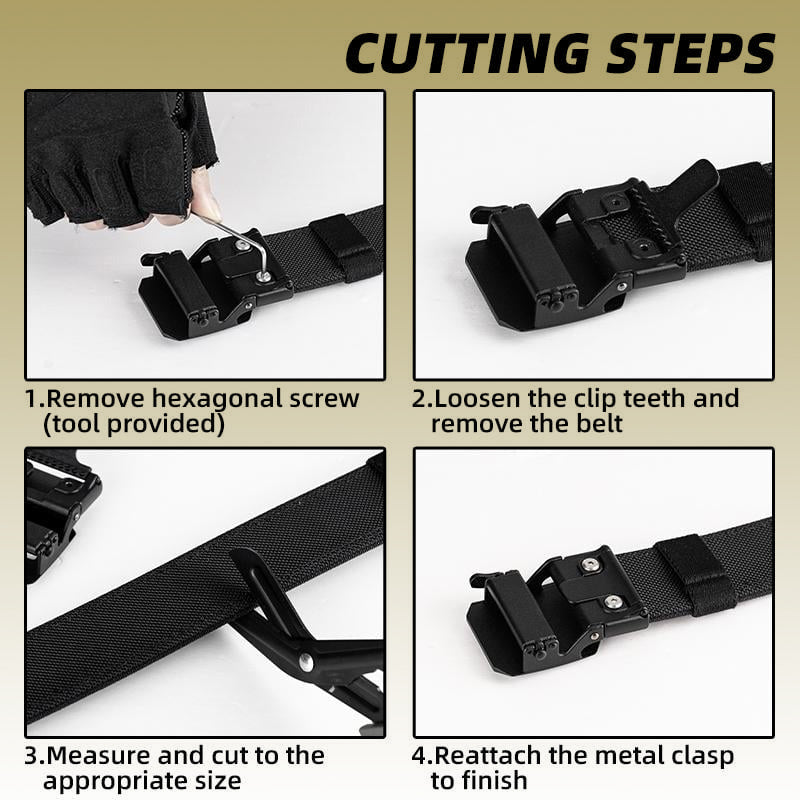 CUTTING STEPS

1.Remove hexagonal screw (tool provided)

2.Loosen the clip teeth and remove the belt

3.Measure and cut to the appropriate size

4.Reattach the metal clasp to finish