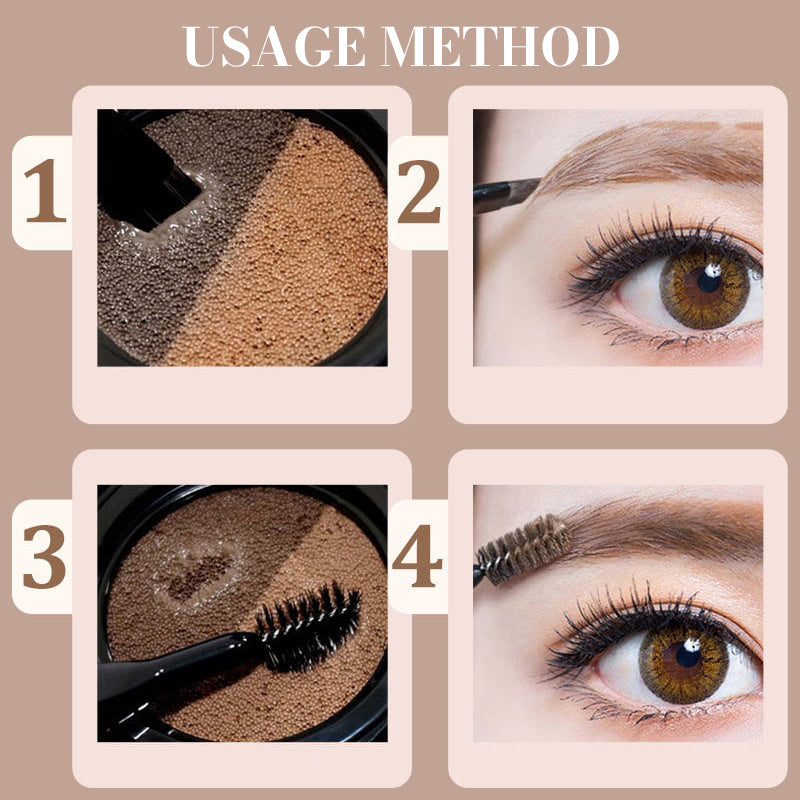 USAGE METHOD

1

2

3

4