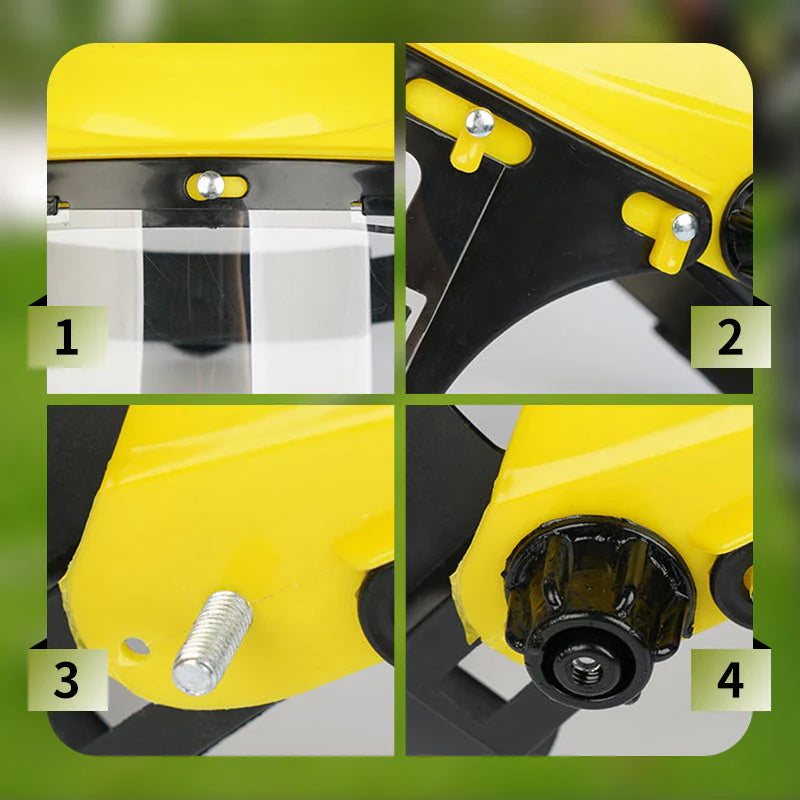 1

2

3

4