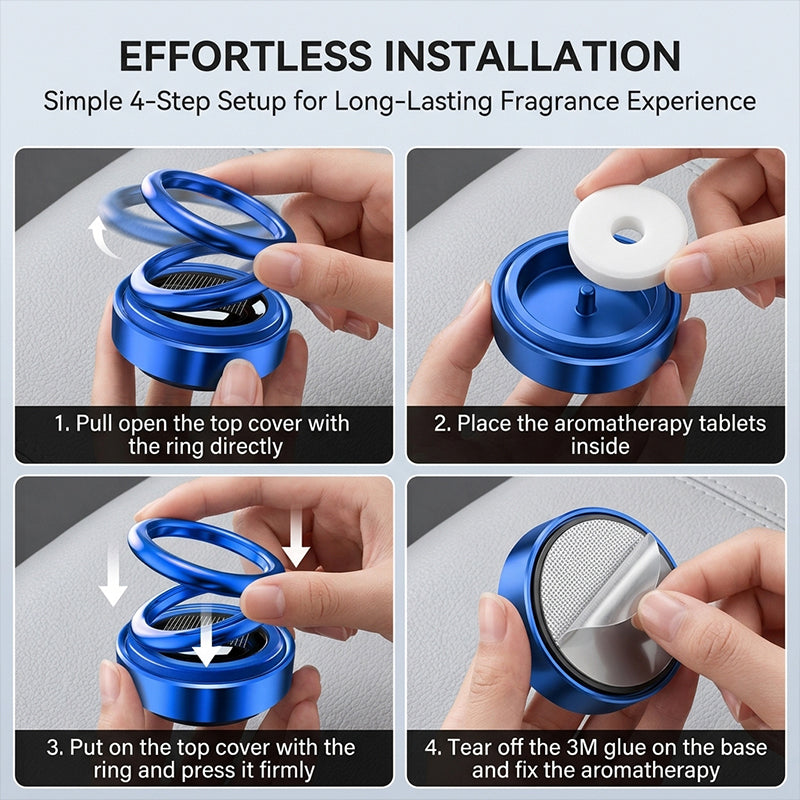 EFFORTLESS INSTALLATION

Simple 4-Step Setup for Long-Lasting Fragrance Experience

1. Pull open the top cover with the ring directly

2. Place the aromatherapy tablets inside

3. Put on the top cover with the ring and press it firmly

4. Tear off the 3M glue on the base and fix the aromatherapy