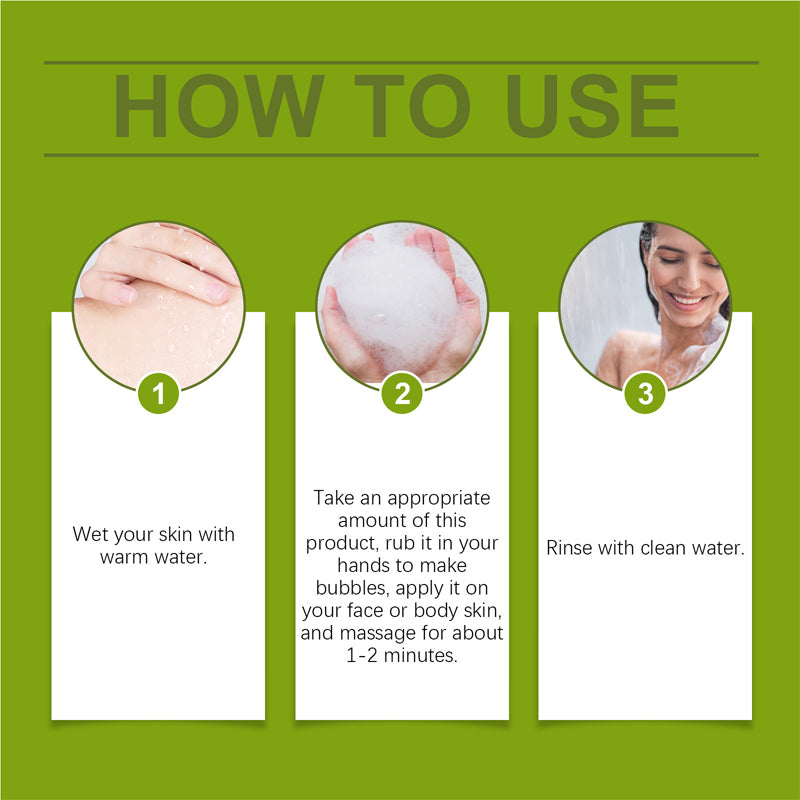 HOW TO USE

1

Wet your skin with warm water.

2

Take an appropriate amount of this product, rub it in your hands to make bubbles, apply it on your face or body skin, and massage for about 1-2 minutes.

3

Rinse with clean water.