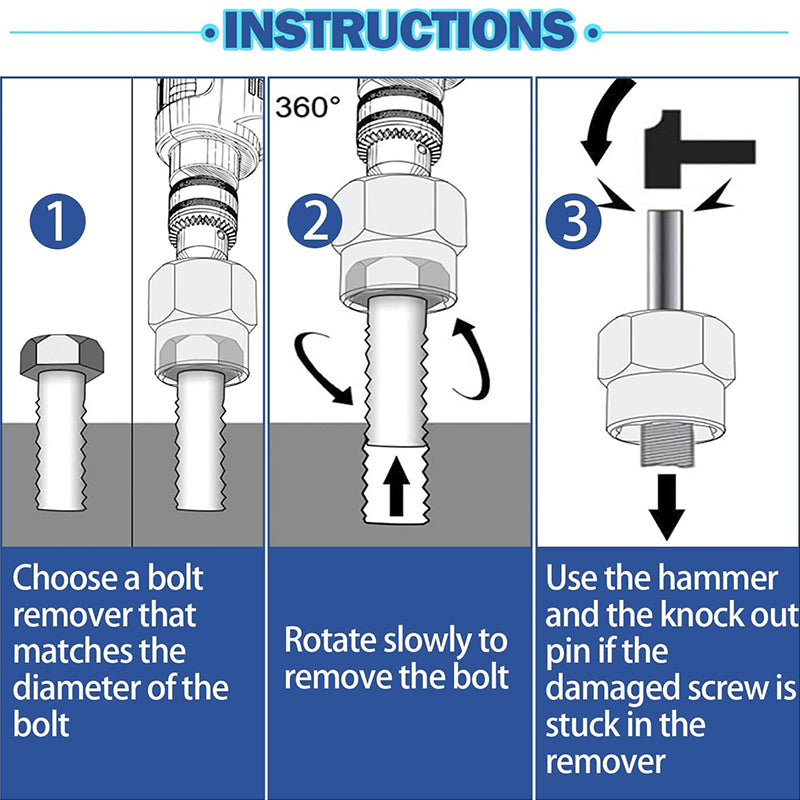 INSTRUCTIONS

1

Choose a bolt remover that matches the diameter of the bolt

360°

2

Rotate slowly to remove the bolt

3

Use the hammer and the knock out pin if the damaged screw is stuck in the remover