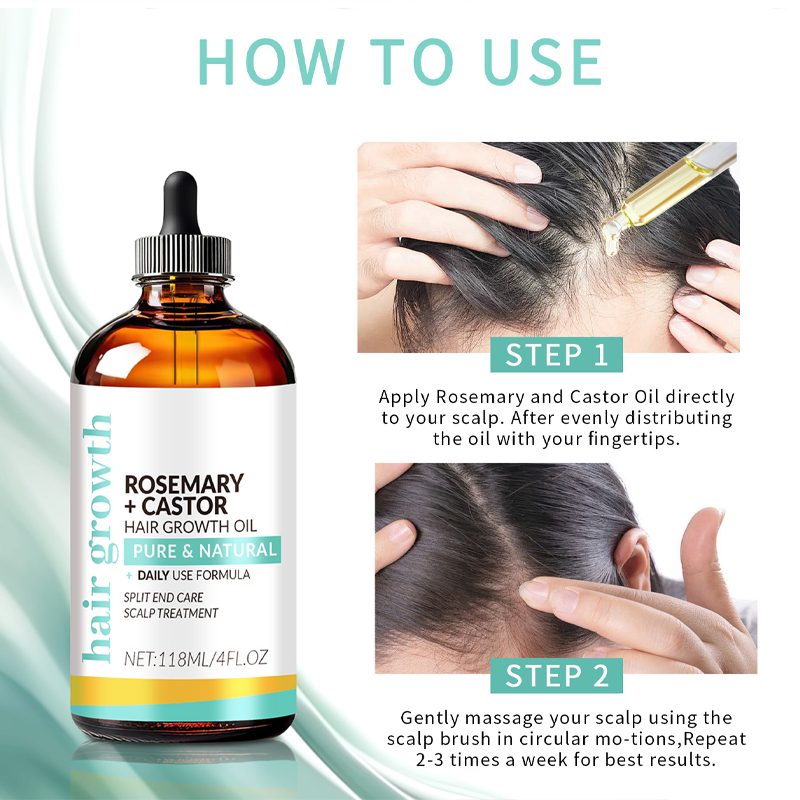 HOW TO USE

hair growth

ROSEMARY + CASTOR
HAIR GROWTH OIL
PURE & NATURAL
+ DAILY USE FORMULA
SPLIT END CARE
SCALP TREATMENT
NET:118ML/4FL.OZ

STEP 1

Apply Rosemary and Castor Oil directly to your scalp. After evenly distributing the oil with your fingertips.

STEP 2

Gently massage your scalp using the scalp brush in circular mo-tions,Repeat 2-3 times a week for best results.