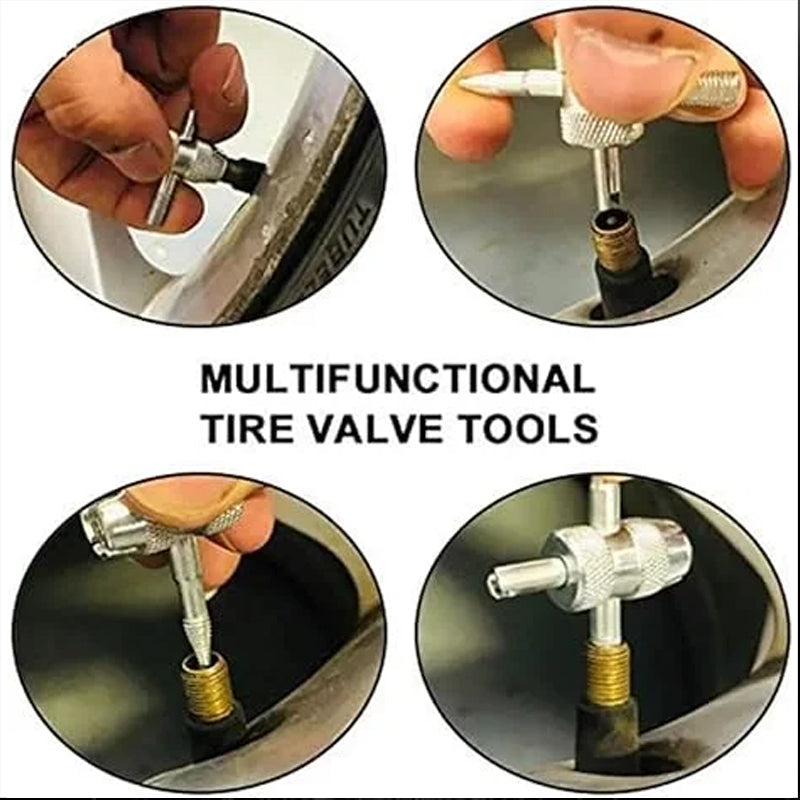 MULTIFUNCTIONAL
TIRE VALVE TOOLS