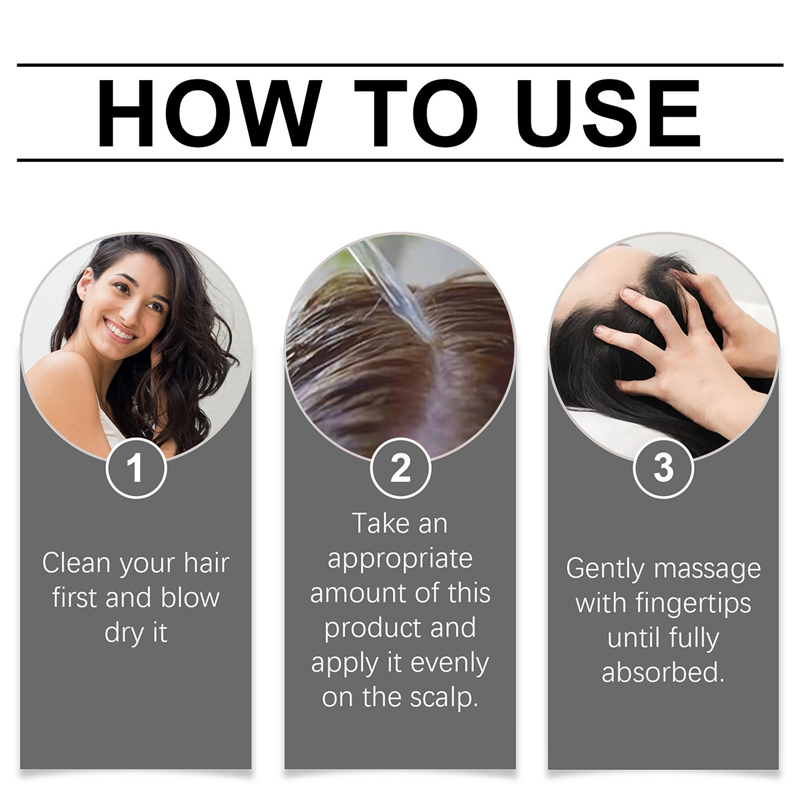 HOW TO USE

1

Clean your hair first and blow dry it

2

Take an appropriate amount of this product and apply it evenly on the scalp.

3

Gently massage with fingertips until fully absorbed.