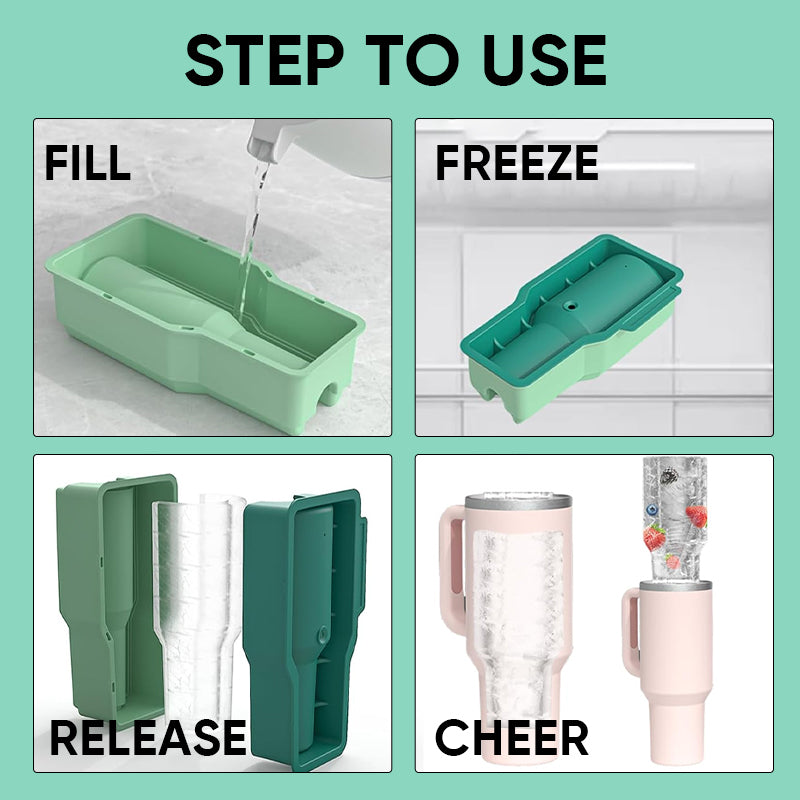 STEP TO USE

FILL

FREEZE

RELEASE

CHEER