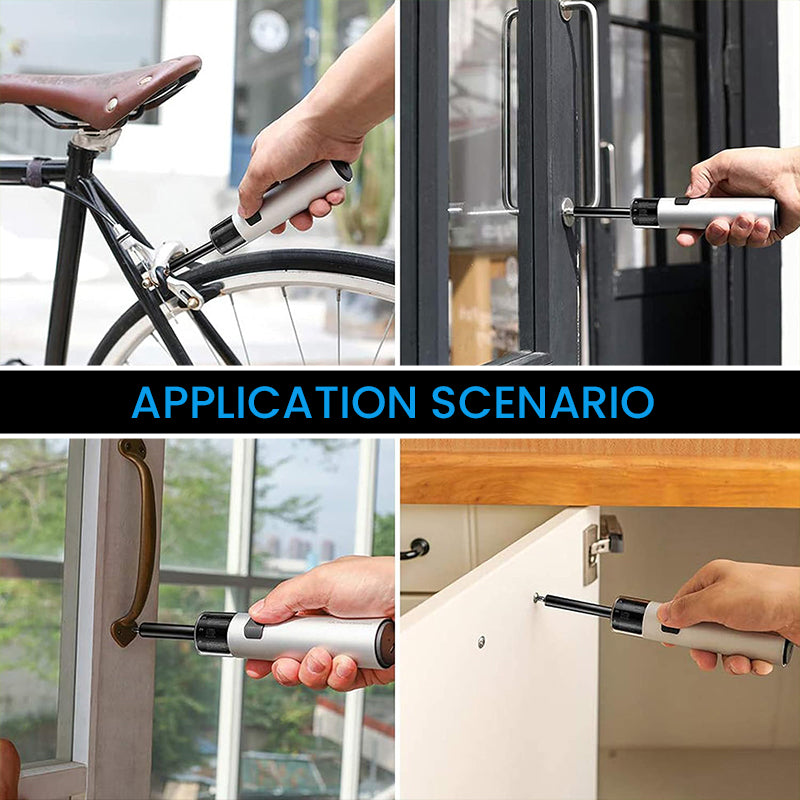 APPLICATION SCENARIO