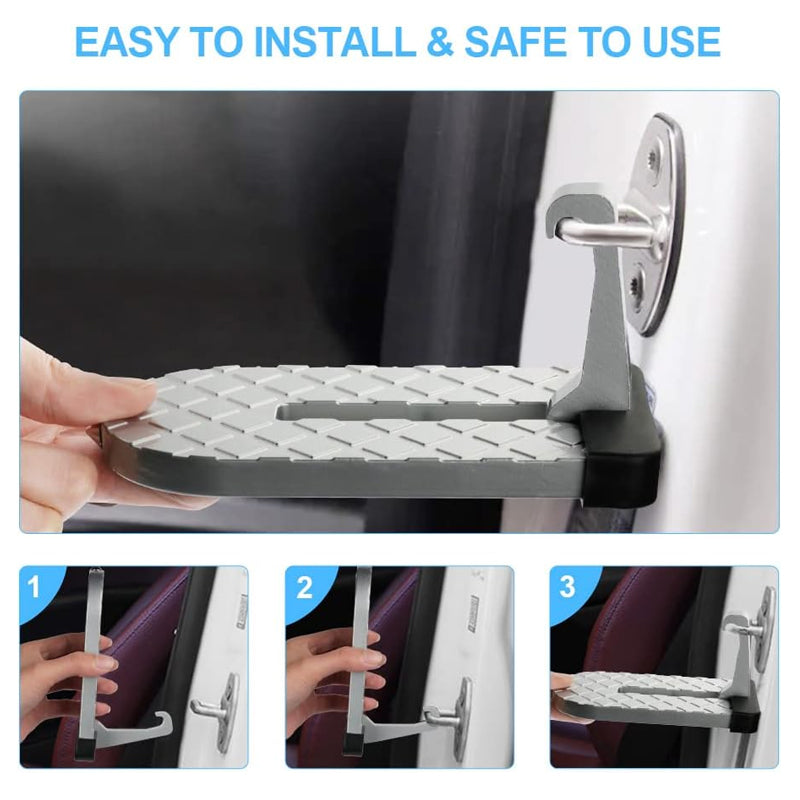 EASY TO INSTALL & SAFE TO USE

1

2

3