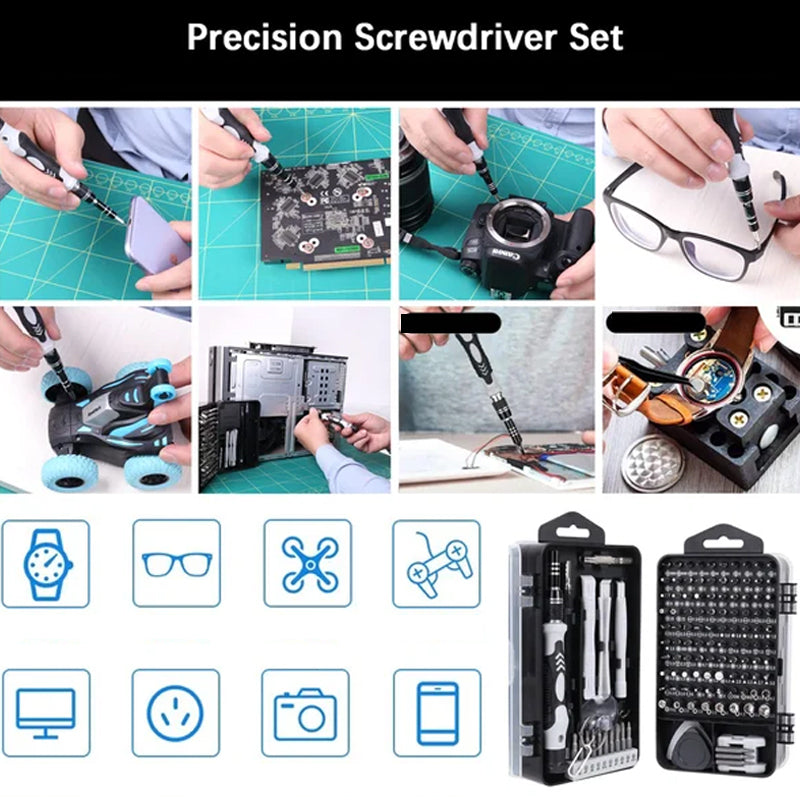 Precision Screwdriver Set

Canon