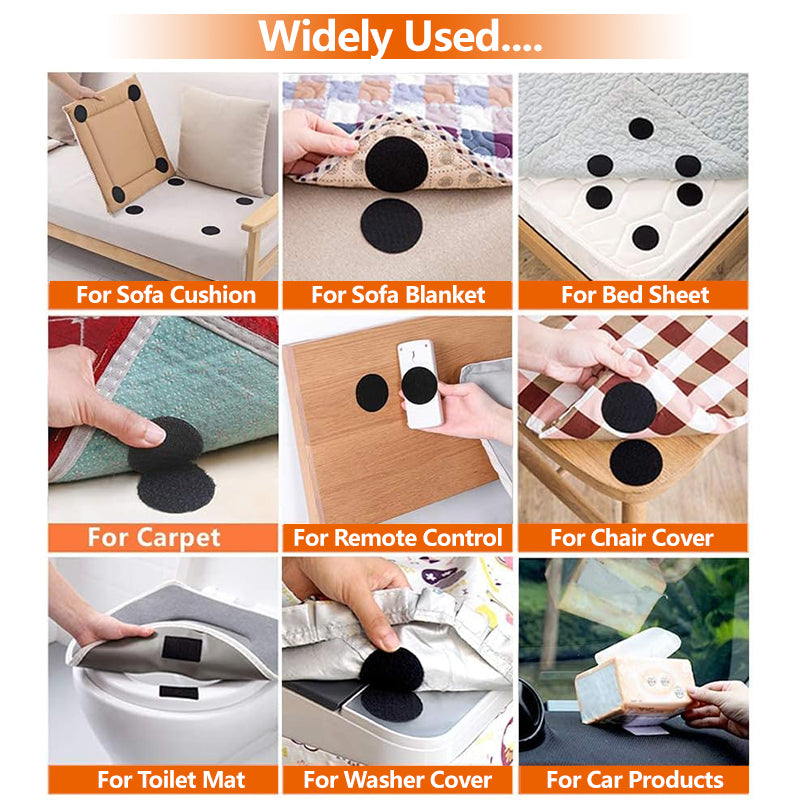 Widely Used....

For Sofa Cushion

For Sofa Blanket

For Bed Sheet

For Carpet

For Remote Control

For Chair Cover

For Toilet Mat

For Washer Cover

For Car Products