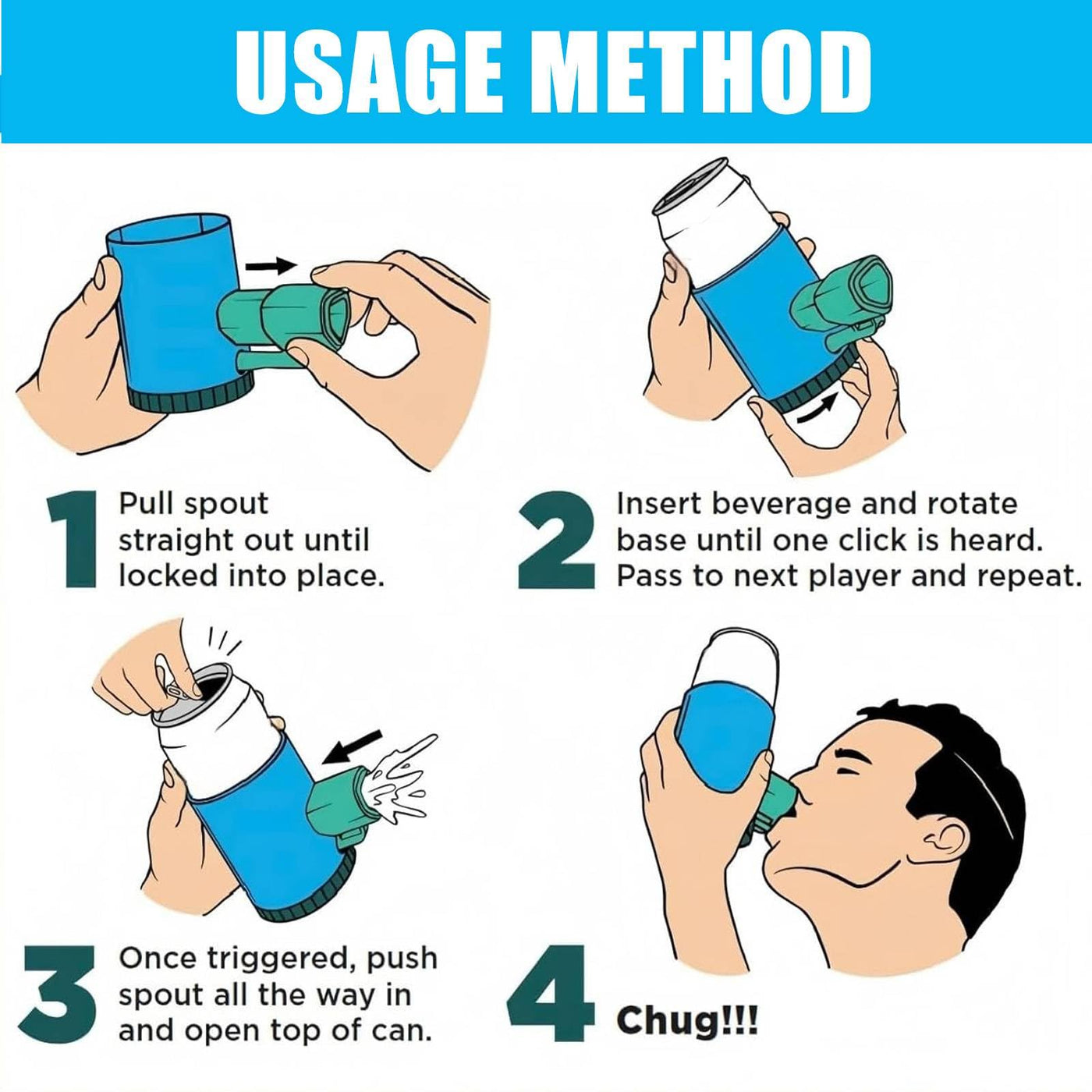 USAGE METHOD

1 Pull spout straight out until locked into place.

2 Insert beverage and rotate base until one click is heard. Pass to next player and repeat.

3 Once triggered, push spout all the way in and open top of can.

4 Chug!!!