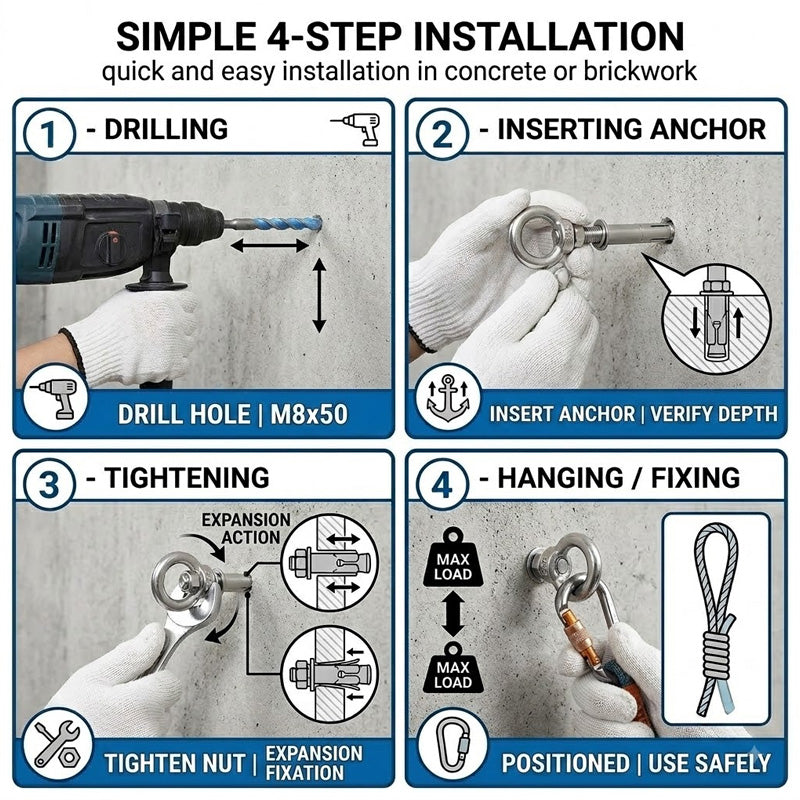 SIMPLE 4-STEP INSTALLATION
quick and easy installation in concrete or brickwork

1 - DRILLING

DRILL HOLE | M8x50

2 - INSERTING ANCHOR

INSERT ANCHOR | VERIFY DEPTH

3 - TIGHTENING

EXPANSION ACTION

TIGHTEN NUT | EXPANSION FIXATION

4 - HANGING / FIXING

MAX LOAD

MAX LOAD

POSITIONED | USE SAFELY