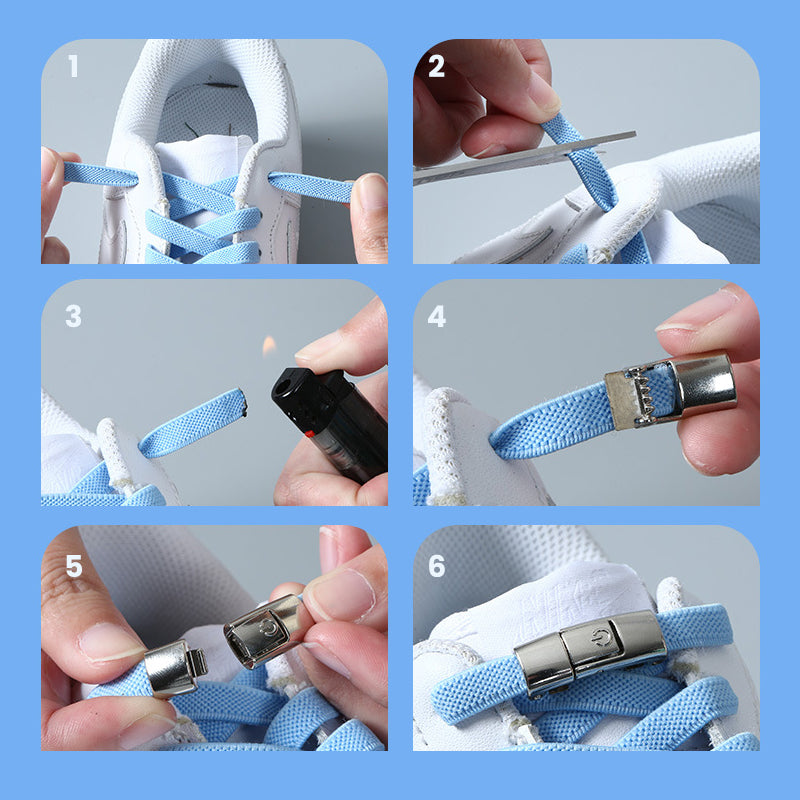 1

2

3

4

5

6