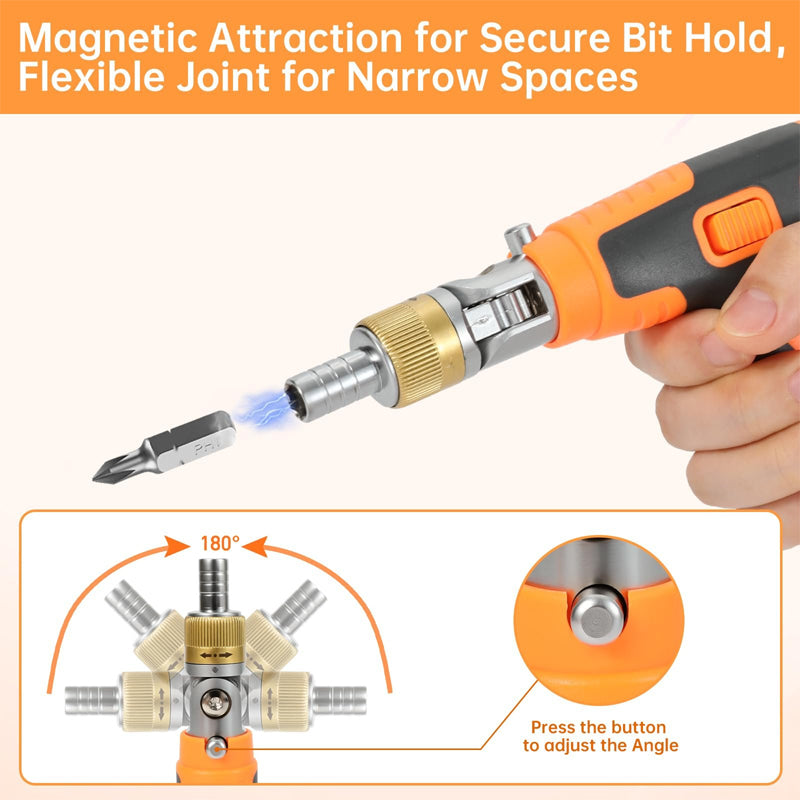 Magnetic Attraction for Secure Bit Hold, Flexible Joint for Narrow Spaces

PH1

180°

Press the button to adjust the Angle