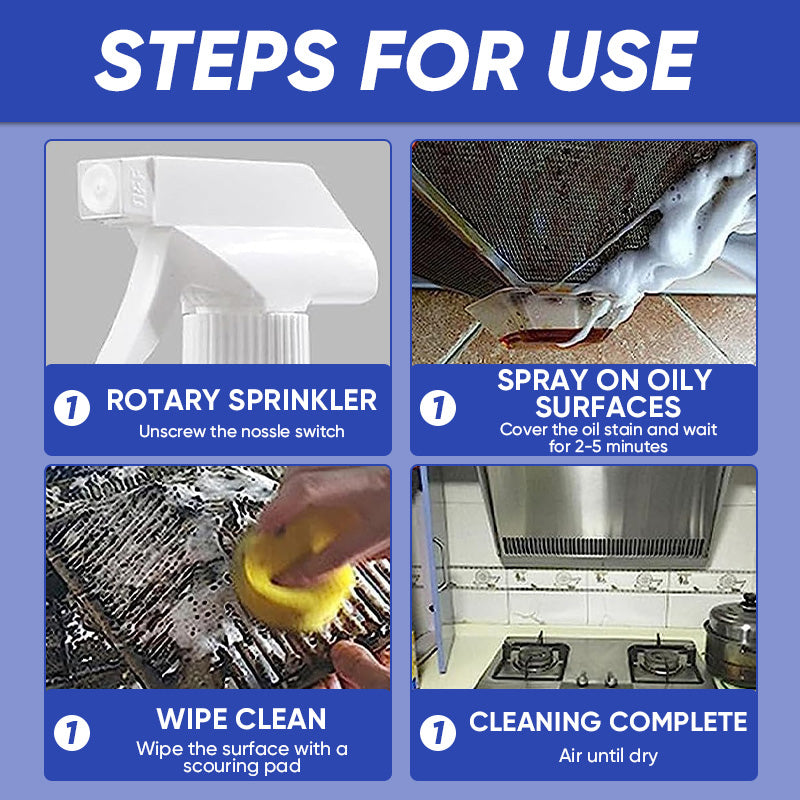 STEPS FOR USE

1 ROTARY SPRINKLER
Unscrew the nossle switch

1 SPRAY ON OILY SURFACES
Cover the oil stain and wait for 2-5 minutes

1 WIPE CLEAN
Wipe the surface with a scouring pad

1 CLEANING COMPLETE
Air until dry