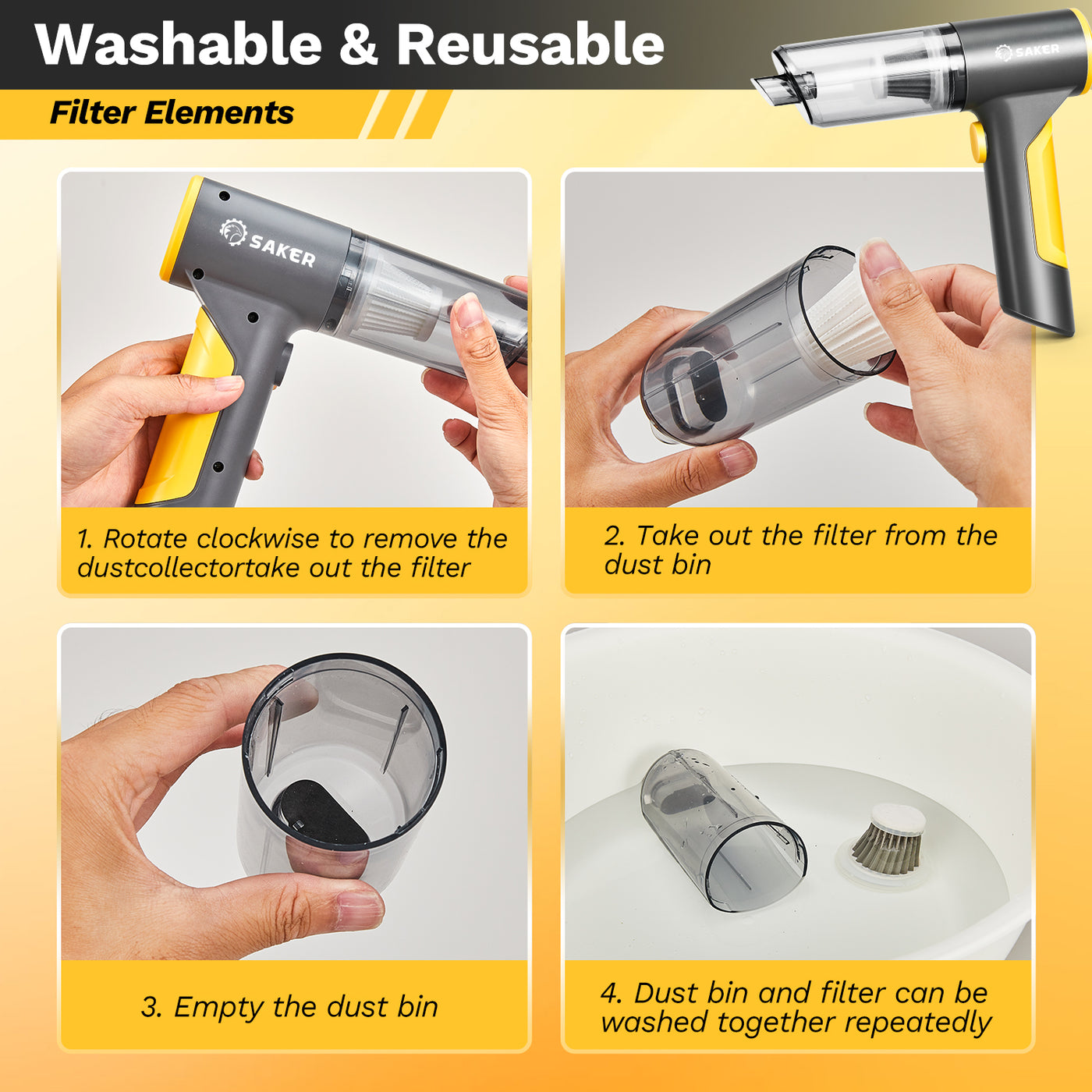 Washable & Reusable

Filter Elements

SAKER

SAKER

1. Rotate clockwise to remove the dustcollectortake out the filter

2. Take out the filter from the dust bin

3. Empty the dust bin

4. Dust bin and filter can be washed together repeatedly