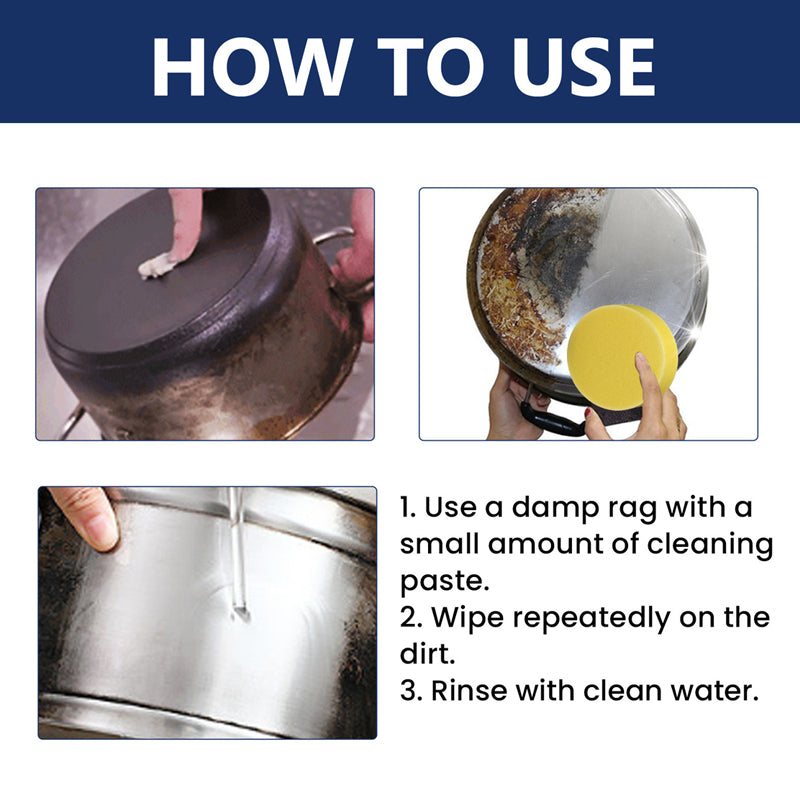 HOW TO USE

1. Use a damp rag with a small amount of cleaning paste.
2. Wipe repeatedly on the dirt.
3. Rinse with clean water.