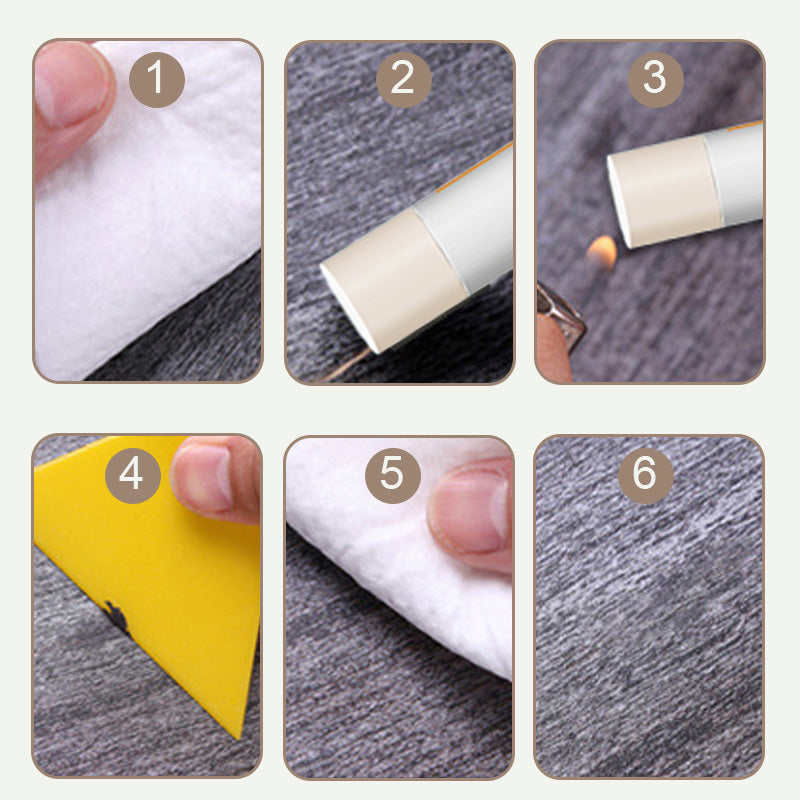 1

2

3

4

5

6