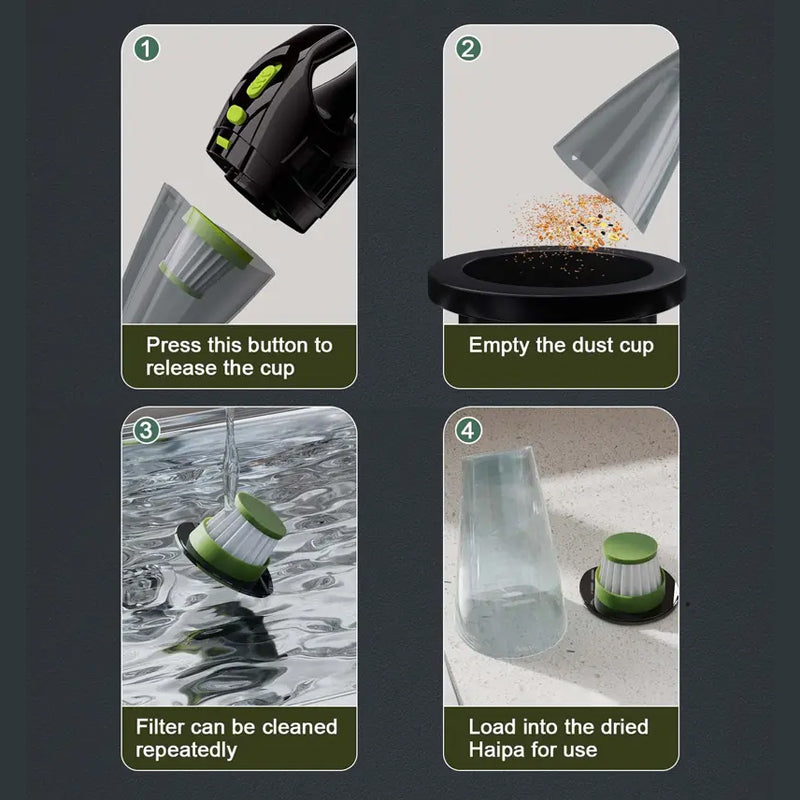 1

Press this button to release the cup

2

Empty the dust cup

3

Filter can be cleaned repeatedly

4

Load into the dried Haipa for use