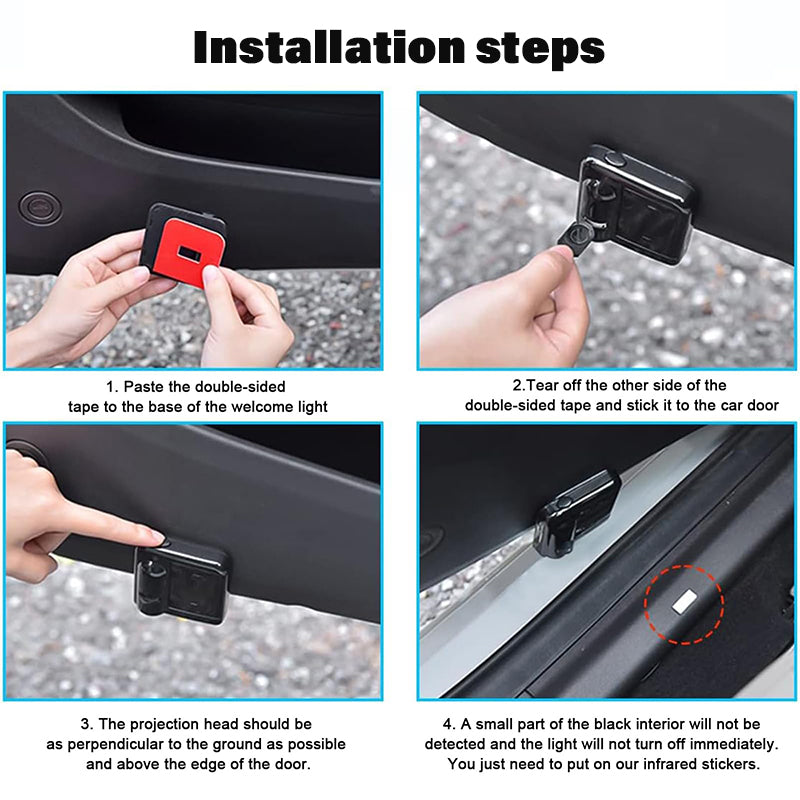 Installation steps

1. Paste the double-sided tape to the base of the welcome light

2.Tear off the other side of the double-sided tape and stick it to the car door

3. The projection head should be as perpendicular to the ground as possible and above the edge of the door.

4. A small part of the black interior will not be detected and the light will not turn off immediately. You just need to put on our infrared stickers.