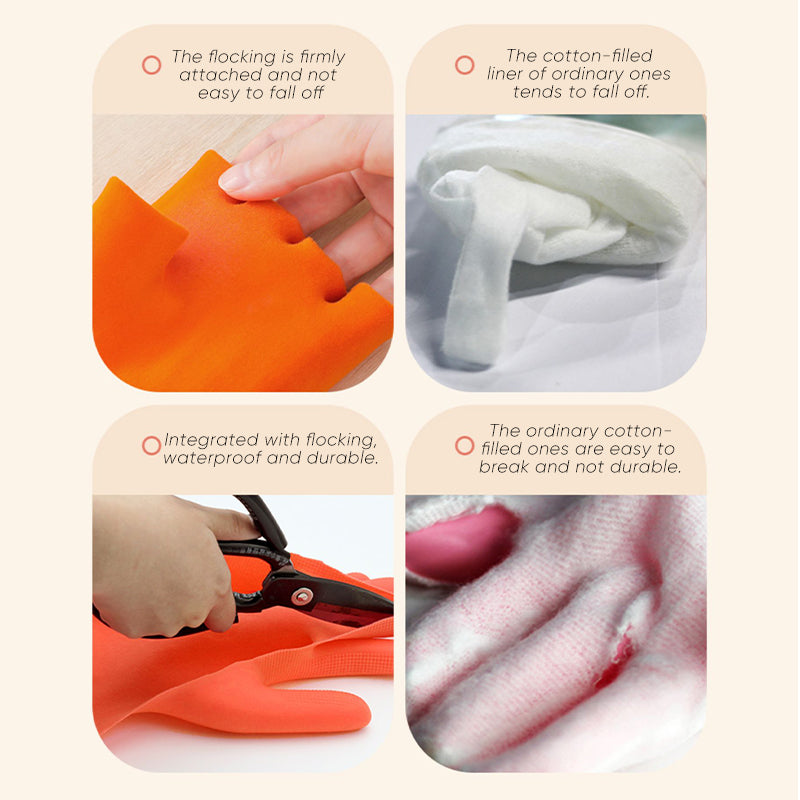 The flocking is firmly attached and not easy to fall off

The cotton-filled liner of ordinary ones tends to fall off.

Integrated with flocking, waterproof and durable.

The ordinary cotton-filled ones are easy to break and not durable.