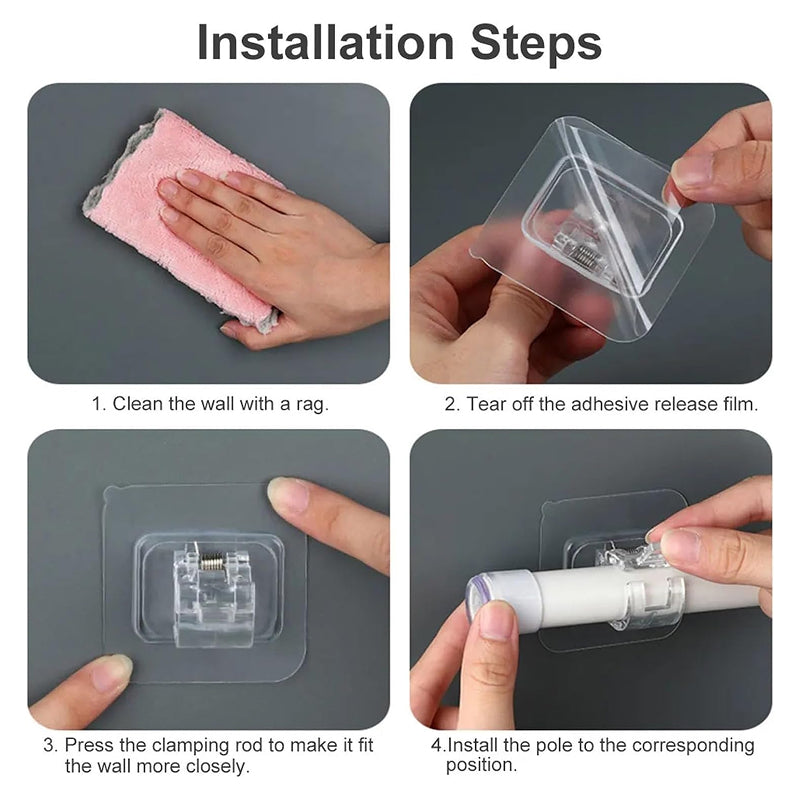 Installation Steps

1. Clean the wall with a rag.

2. Tear off the adhesive release film.

3. Press the clamping rod to make it fit the wall more closely.

4.Install the pole to the corresponding position.