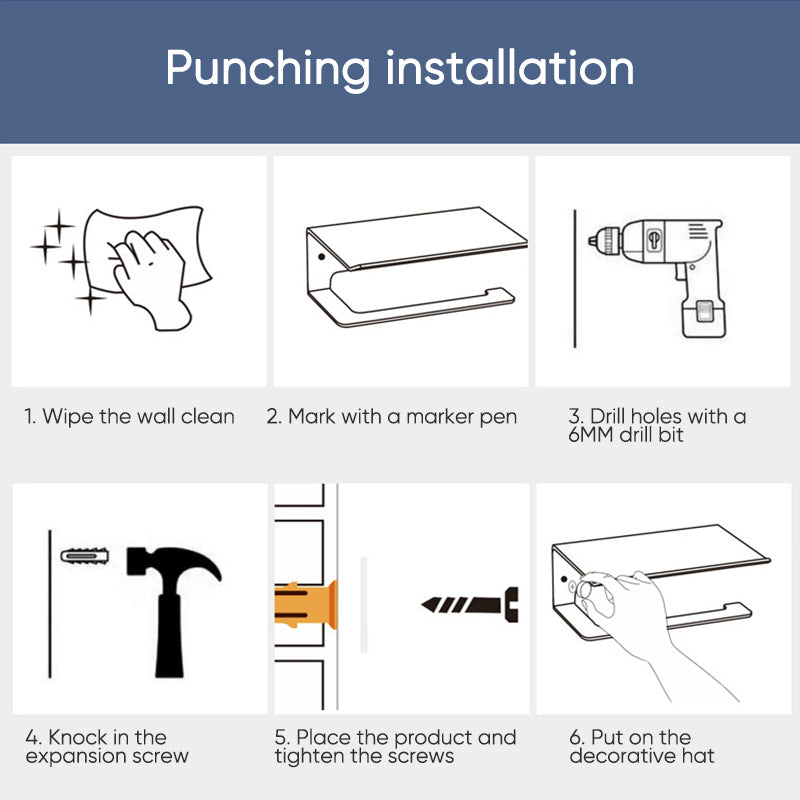 Punching installation

1. Wipe the wall clean

2. Mark with a marker pen

3. Drill holes with a 6MM drill bit

4. Knock in the expansion screw

5. Place the product and tighten the screws

6. Put on the decorative hat