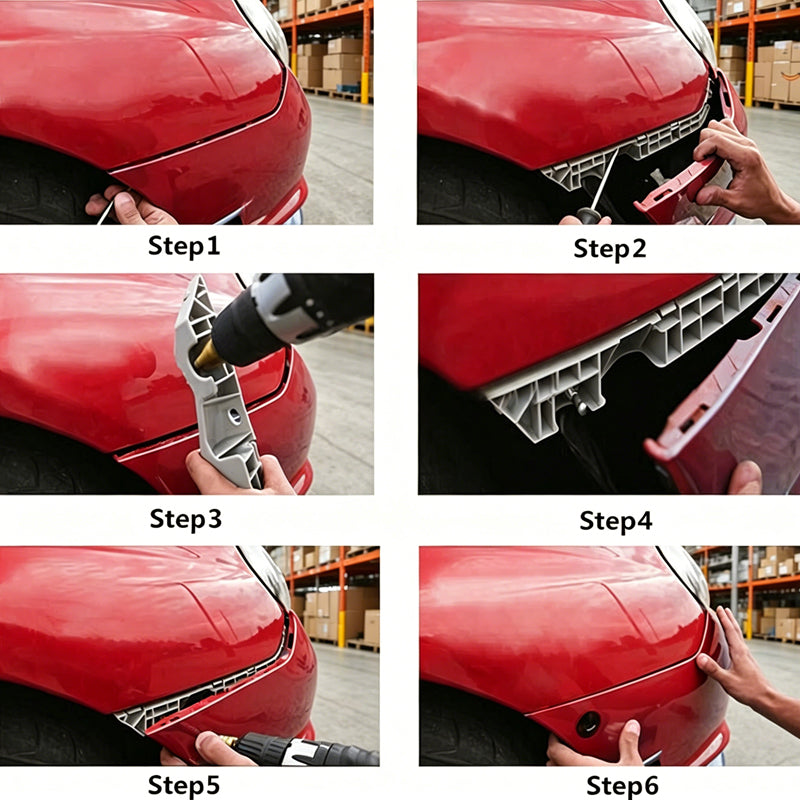 Step1

Step2

Step3

Step4

Step5

Step6