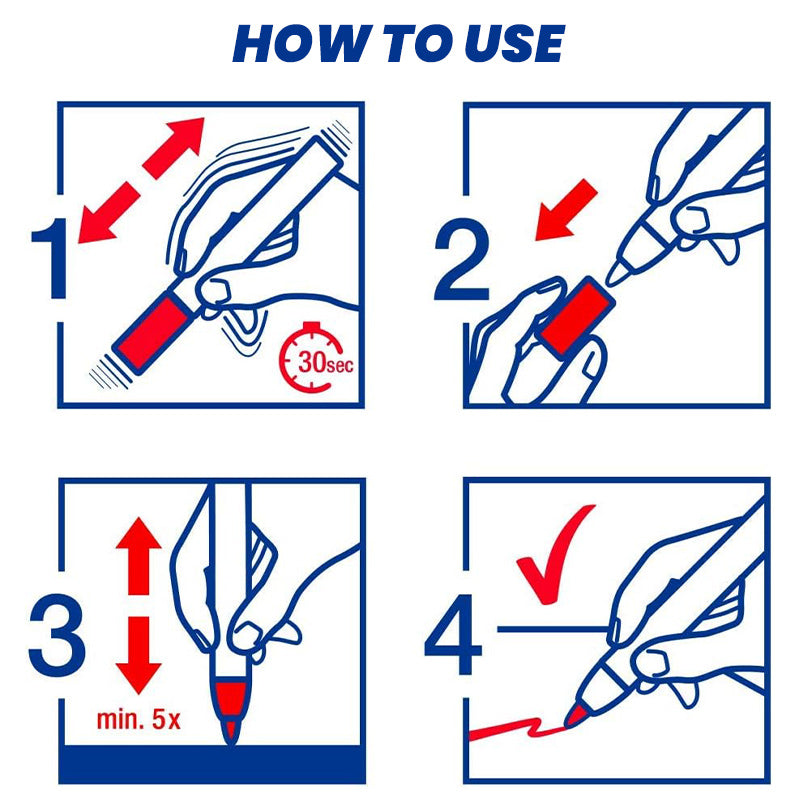 HOW TO USE

1

30sec

2

3

min. 5x

4