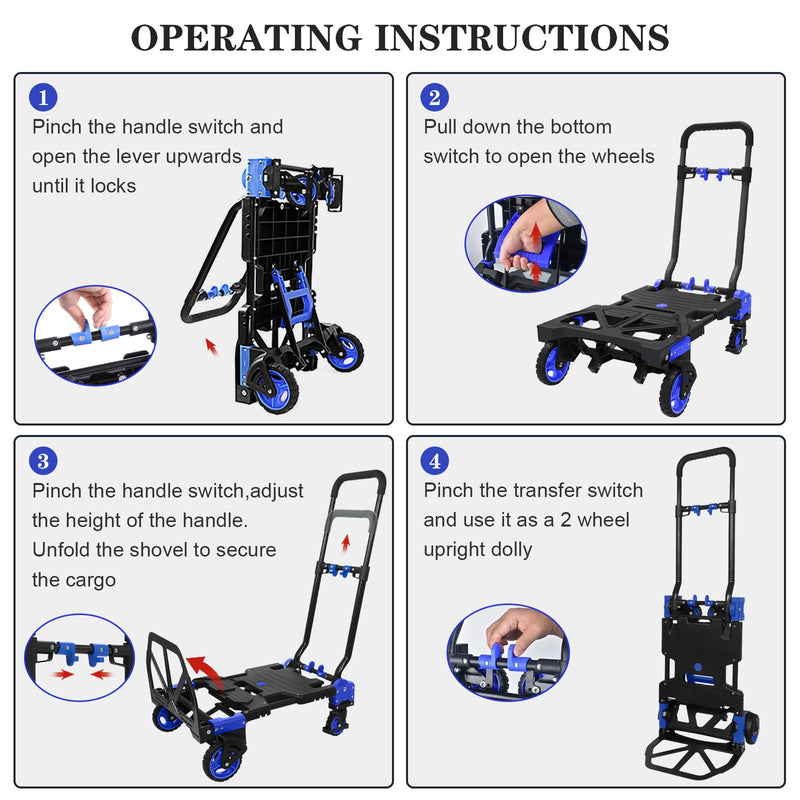 OPERATING INSTRUCTIONS

1
Pinch the handle switch and open the lever upwards until it locks

2
Pull down the bottom switch to open the wheels

3
Pinch the handle switch,adjust the height of the handle. Unfold the shovel to secure the cargo

4
Pinch the transfer switch and use it as a 2 wheel upright dolly