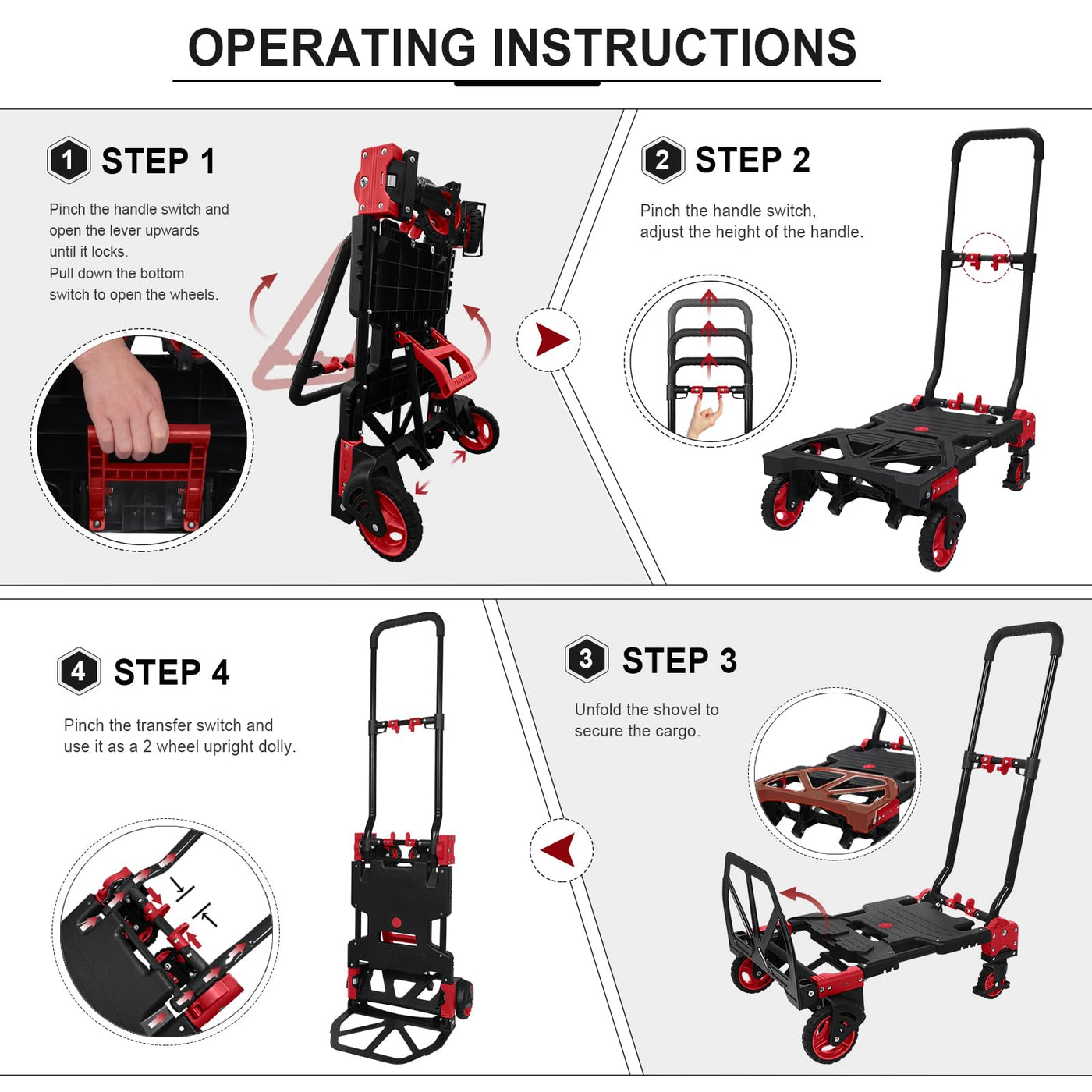 OPERATING INSTRUCTIONS

1 STEP 1

Pinch the handle switch and open the lever upwards until it locks.
Pull down the bottom switch to open the wheels.

2 STEP 2

Pinch the handle switch, adjust the height of the handle.

4 STEP 4

Pinch the transfer switch and use it as a 2 wheel upright dolly.

3 STEP 3

Unfold the shovel to secure the cargo.