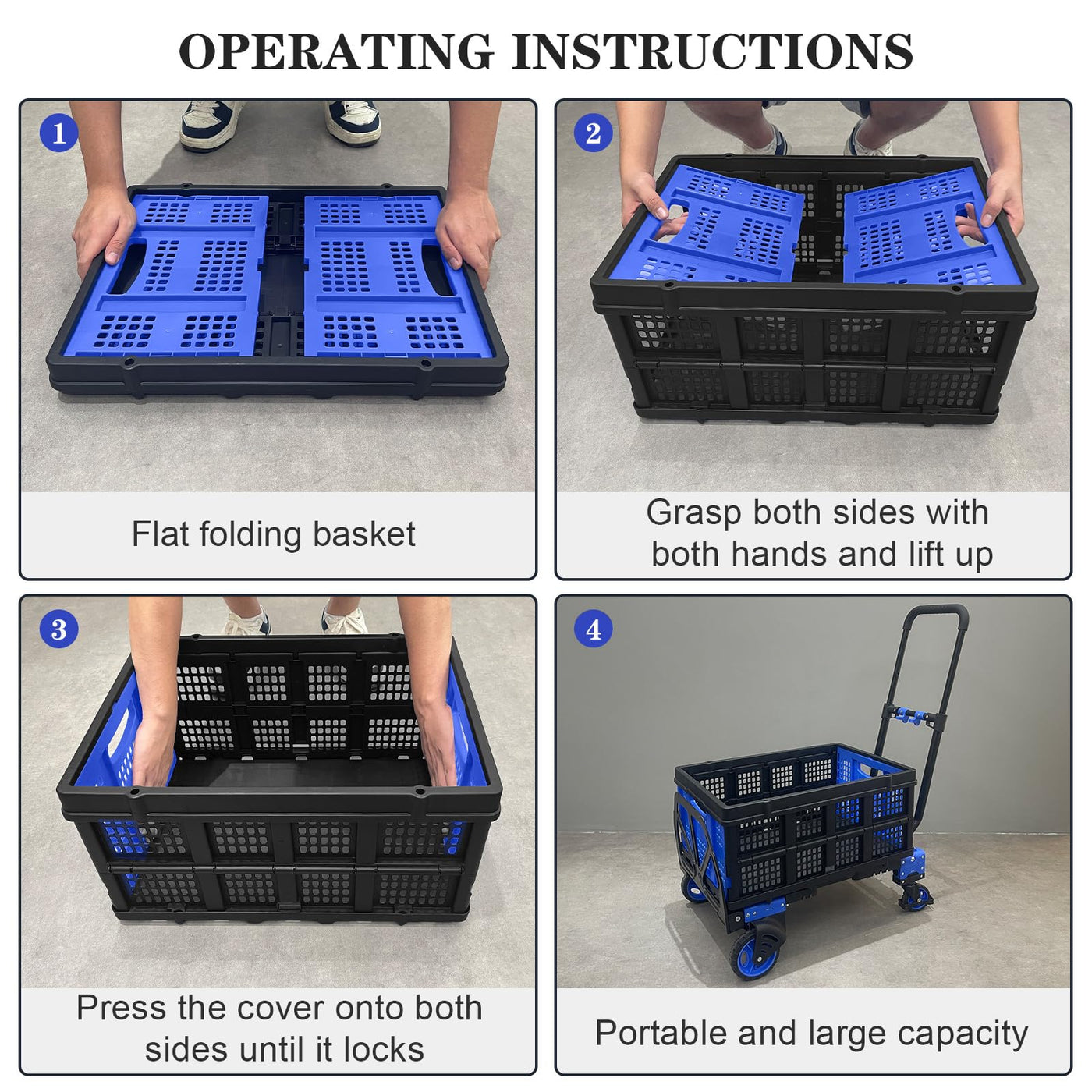 OPERATING INSTRUCTIONS

1

Flat folding basket

2

Grasp both sides with both hands and lift up

3

Press the cover onto both sides until it locks

4

Portable and large capacity