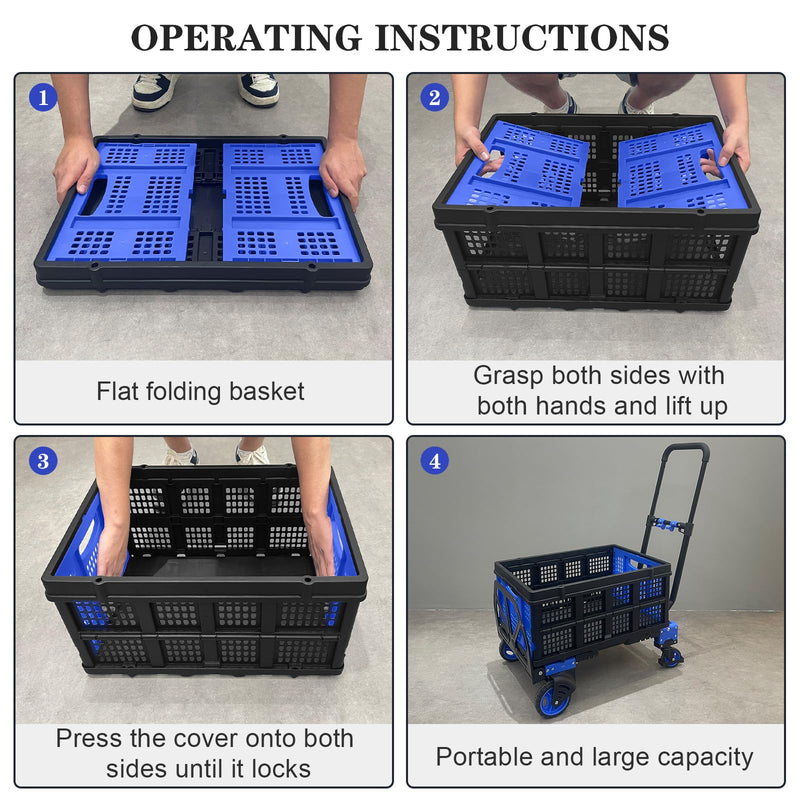 OPERATING INSTRUCTIONS

1

Flat folding basket

2

Grasp both sides with both hands and lift up

3

Press the cover onto both sides until it locks

4

Portable and large capacity