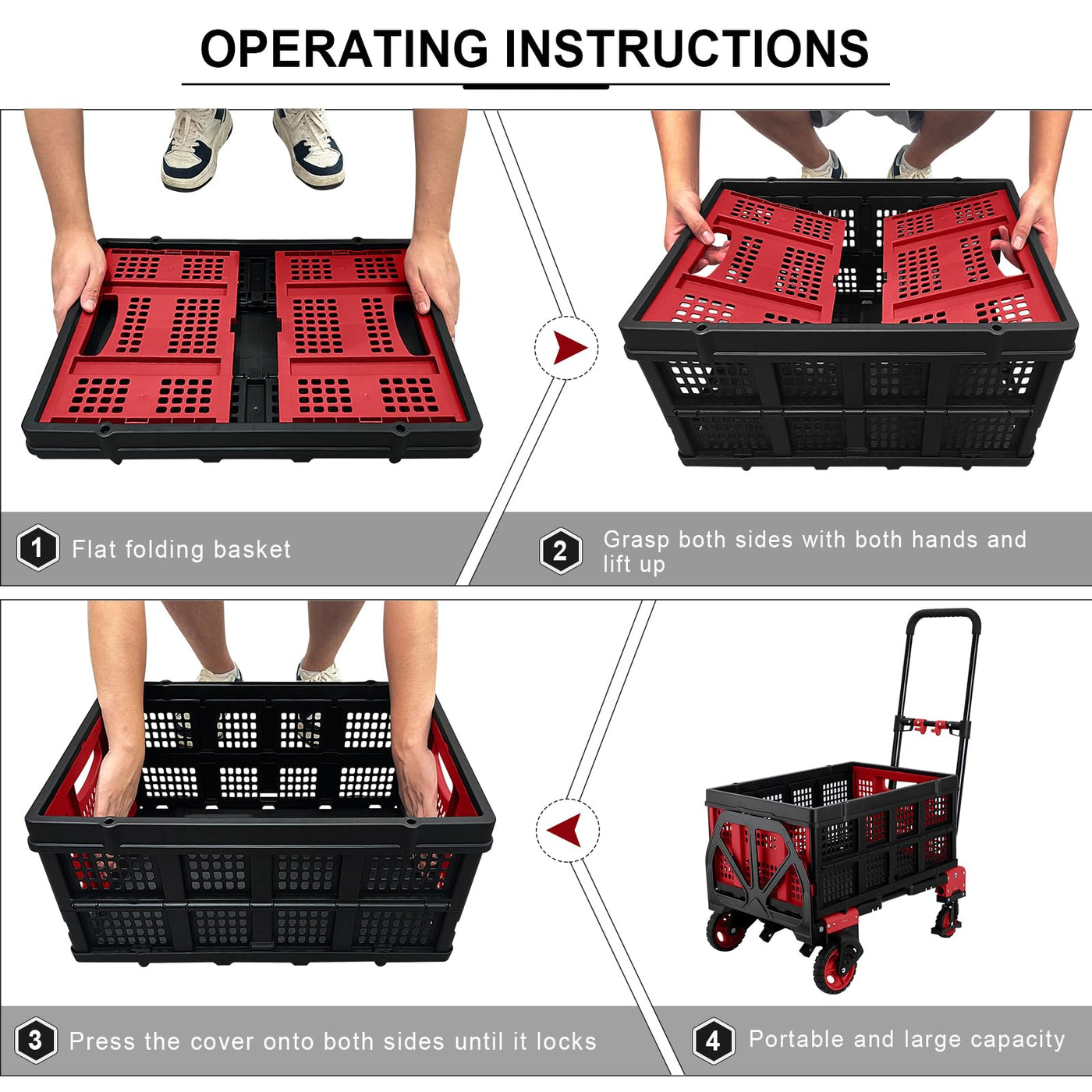 OPERATING INSTRUCTIONS

1 Flat folding basket

2 Grasp both sides with both hands and lift up

3 Press the cover onto both sides until it locks

4 Portable and large capacity