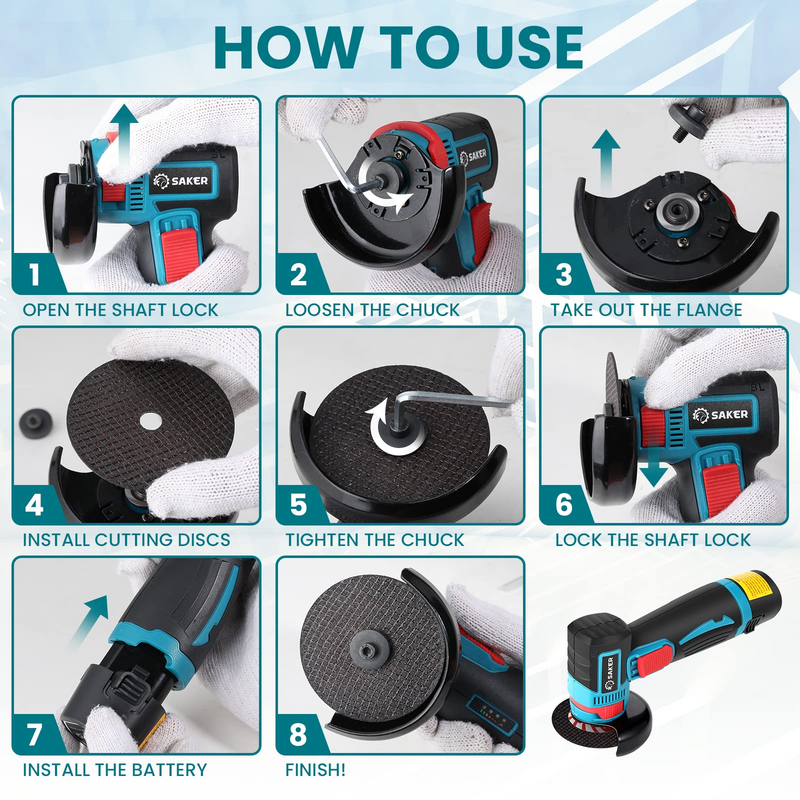 HOW TO USE

SAKER

1
OPEN THE SHAFT LOCK

SAKER

2
LOOSEN THE CHUCK

3
TAKE OUT THE FLANGE

4
INSTALL CUTTING DISCS

5
TIGHTEN THE CHUCK

SAKER

6
LOCK THE SHAFT LOCK

7
INSTALL THE BATTERY

8
FINISH!

SAKER