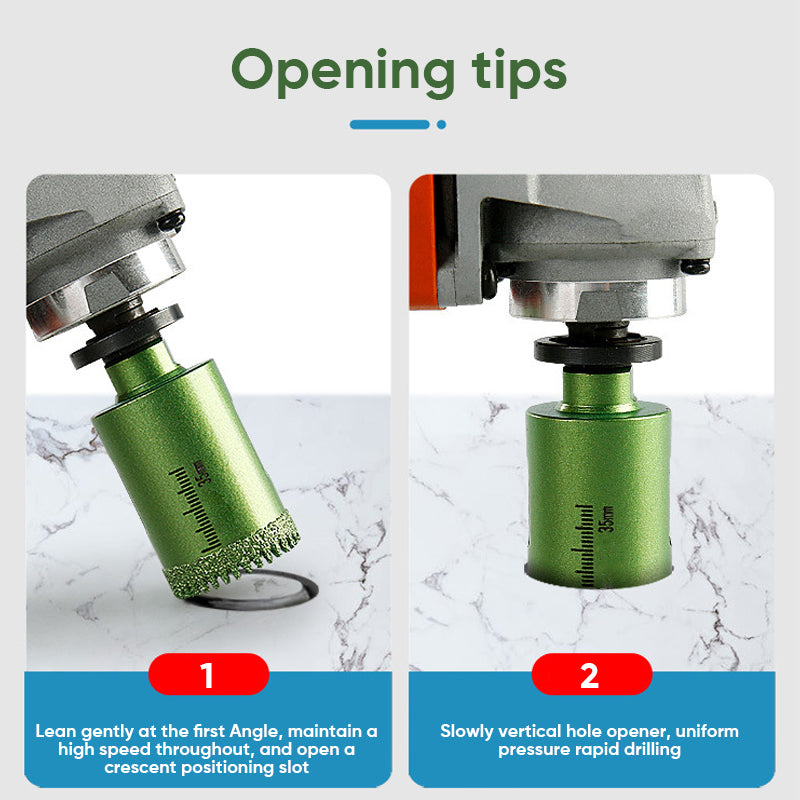 Opening tips

35mm

1

Lean gently at the first Angle, maintain a high speed throughout, and open a crescent positioning slot

35mm

2

Slowly vertical hole opener, uniform pressure rapid drilling