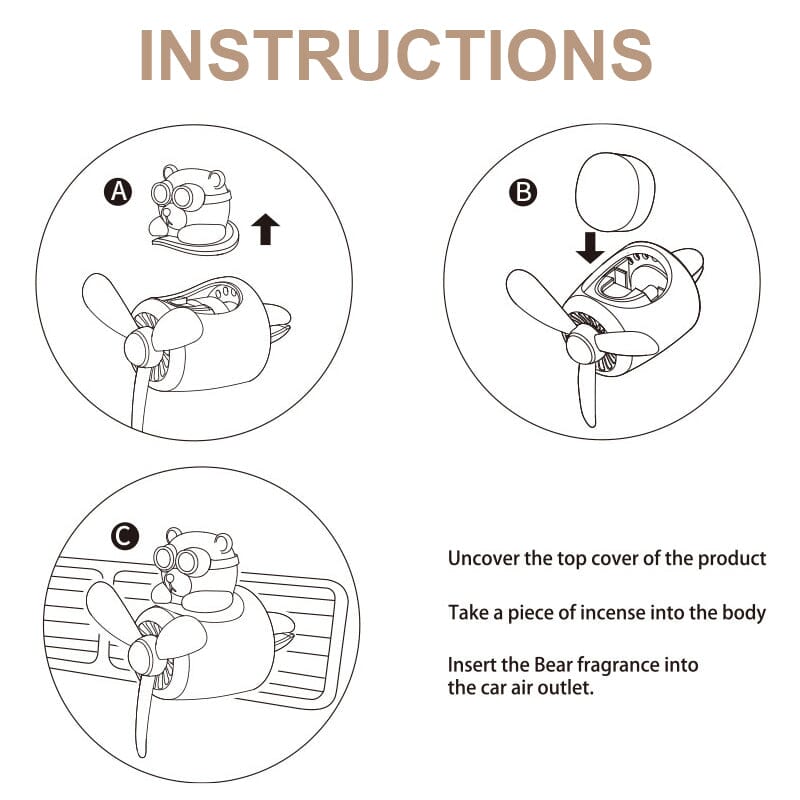 INSTRUCTIONS

A

B

C

Uncover the top cover of the product

Take a piece of incense into the body

Insert the Bear fragrance into the car air outlet.