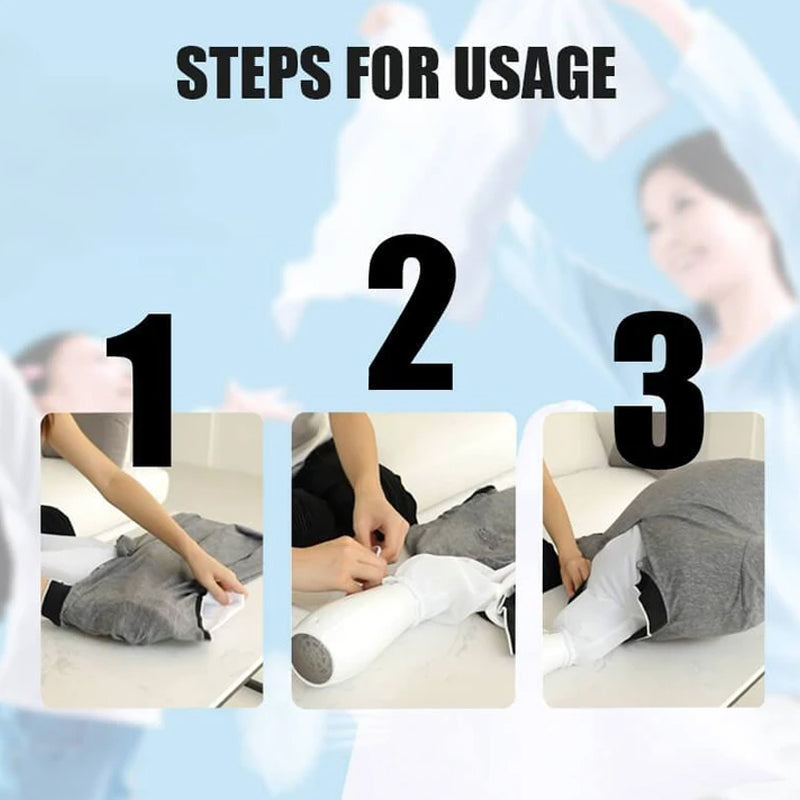 STEPS FOR USAGE

1

2

3