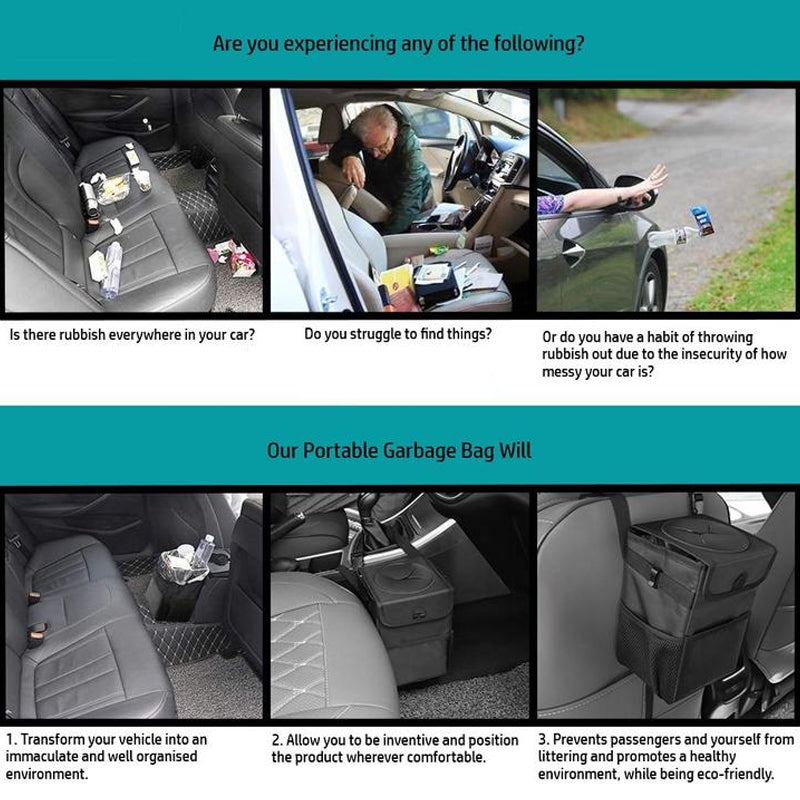 Are you experiencing any of the following?

Is there rubbish everywhere in your car?

Do you struggle to find things?

Or do you have a habit of throwing rubbish out due to the insecurity of how messy your car is?

Our Portable Garbage Bag Will

1. Transform your vehicle into an immaculate and well organised environment.

2. Allow you to be inventive and position the product wherever comfortable.

3. Prevents passengers and yourself from littering and promotes a healthy environment, while being eco-friendly.