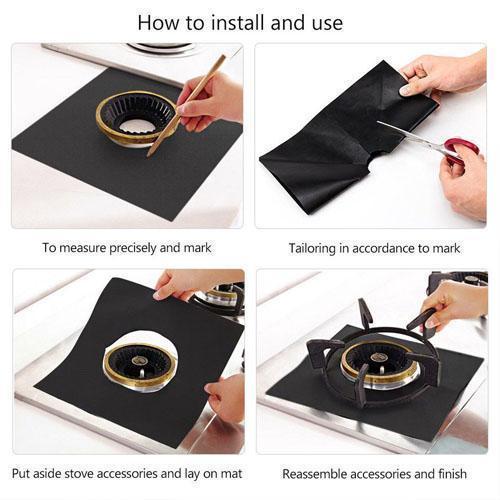 How to install and use

To measure precisely and mark

Tailoring in accordance to mark

Put aside stove accessories and lay on mat

Reassemble accessories and finish