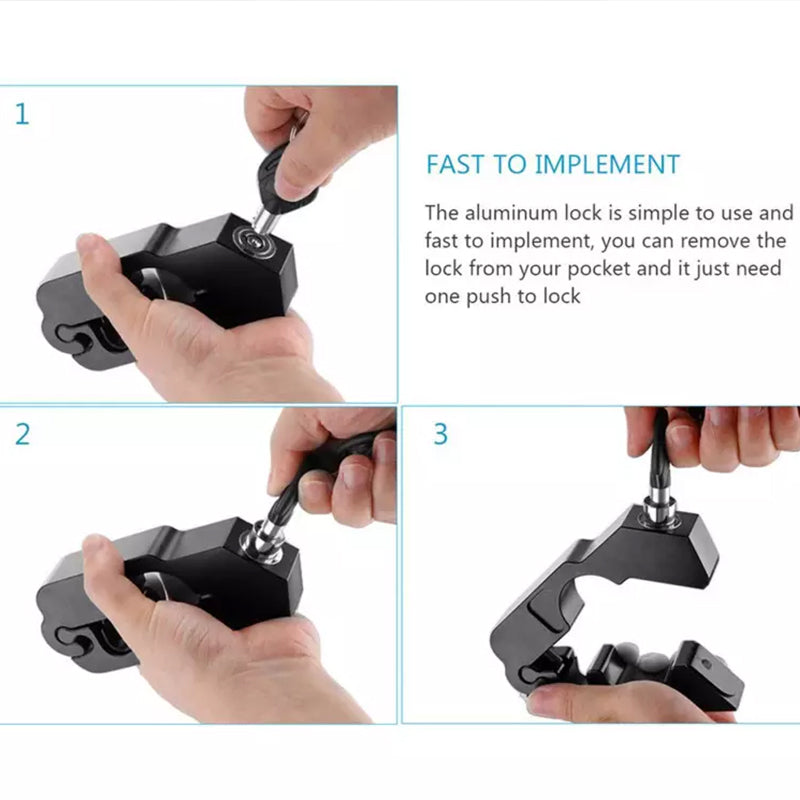 1

FAST TO IMPLEMENT

The aluminum lock is simple to use and fast to implement, you can remove the lock from your pocket and it just need one push to lock

2

3