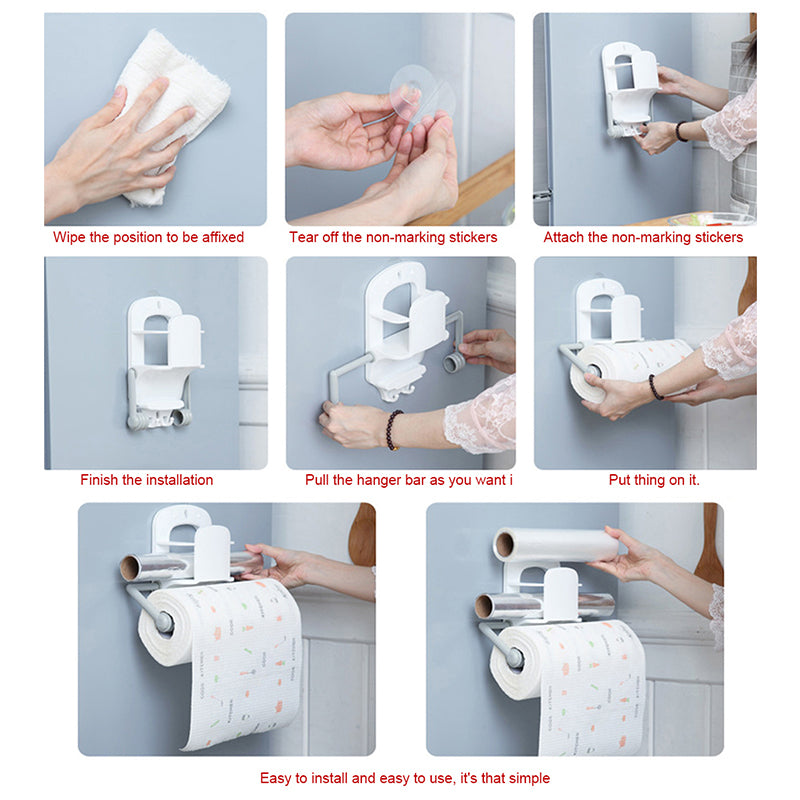 Wipe the position to be affixed

Tear off the non-marking stickers

Attach the non-marking stickers

Finish the installation

Pull the hanger bar as you want i

Put thing on it.

Easy to install and easy to use, it's that simple