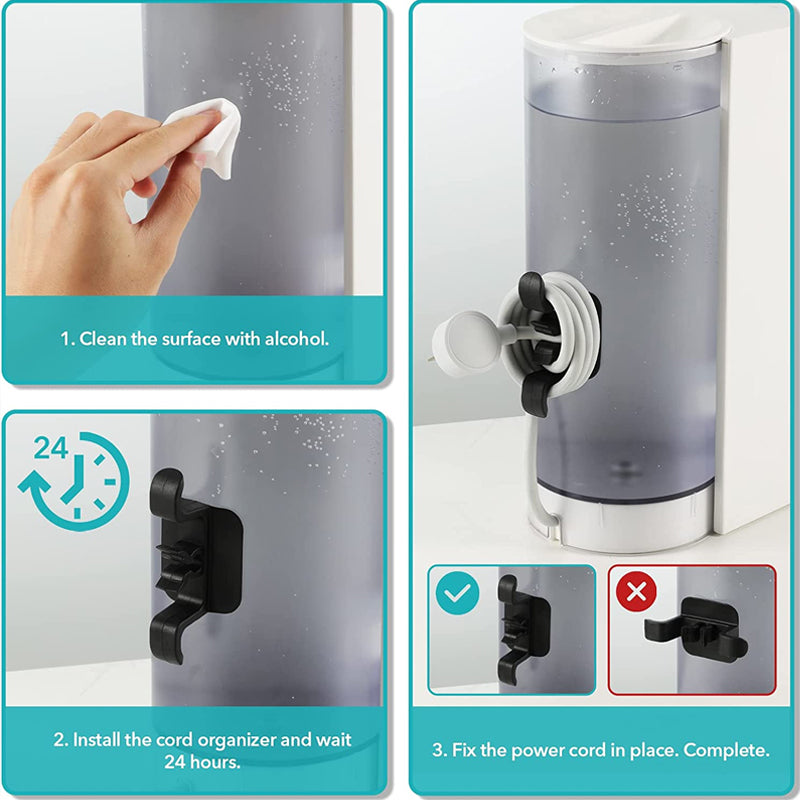 1. Clean the surface with alcohol.

24

2. Install the cord organizer and wait 24 hours.

3. Fix the power cord in place. Complete.