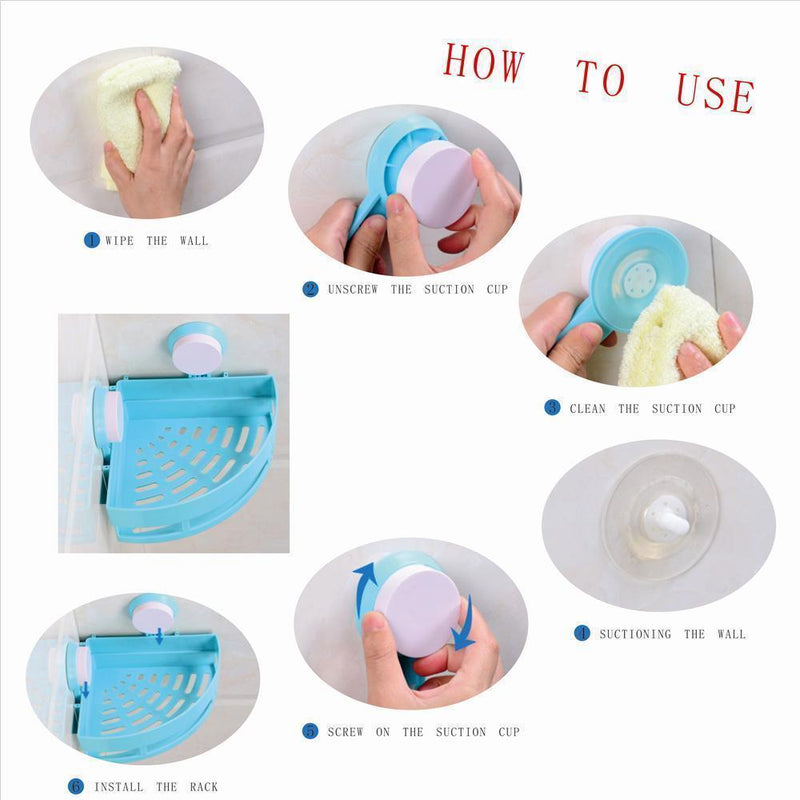 HOW TO USE

1 WIPE THE WALL

2 UNSCREW THE SUCTION CUP

3 CLEAN THE SUCTION CUP

4 SUCTIONING THE WALL

5 SCREW ON THE SUCTION CUP

6 INSTALL THE RACK