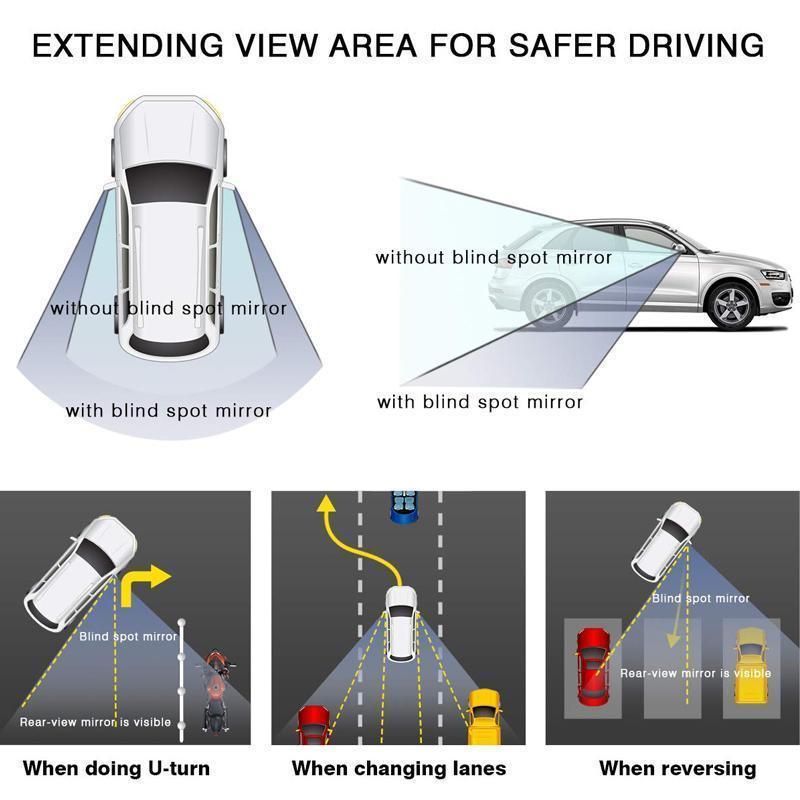 EXTENDING VIEW AREA FOR SAFER DRIVING

without blind spot mirror

with blind spot mirror

without blind spot mirror

with blind spot mirror

Blind spot mirror

Rear-view mirror is visible

When doing U-turn

When changing lanes

Blind spot mirror

Rear-view mirror is visible

When reversing