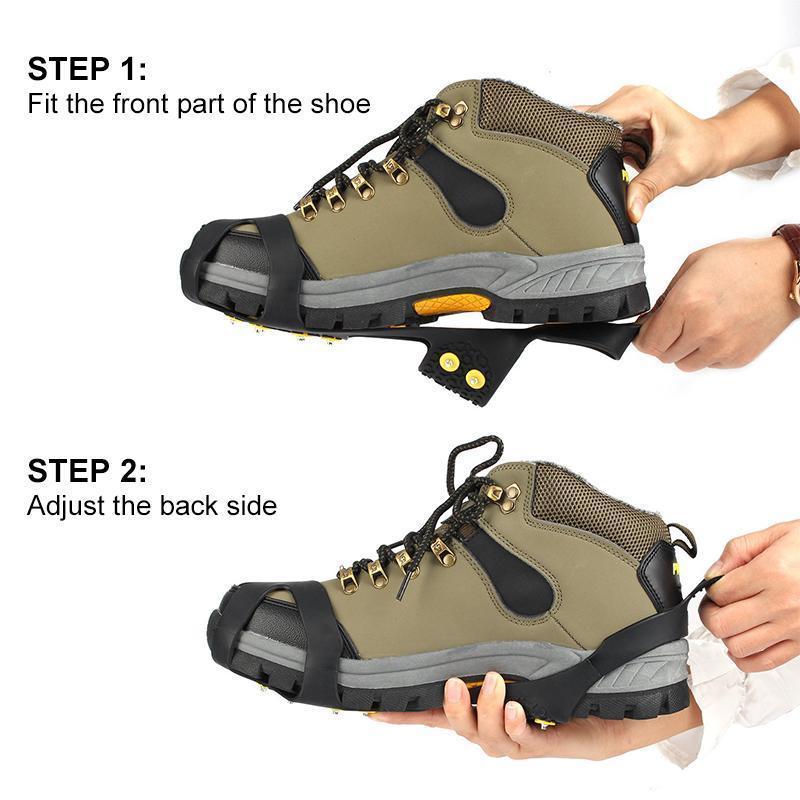 STEP 1:
Fit the front part of the shoe

STEP 2:
Adjust the back side