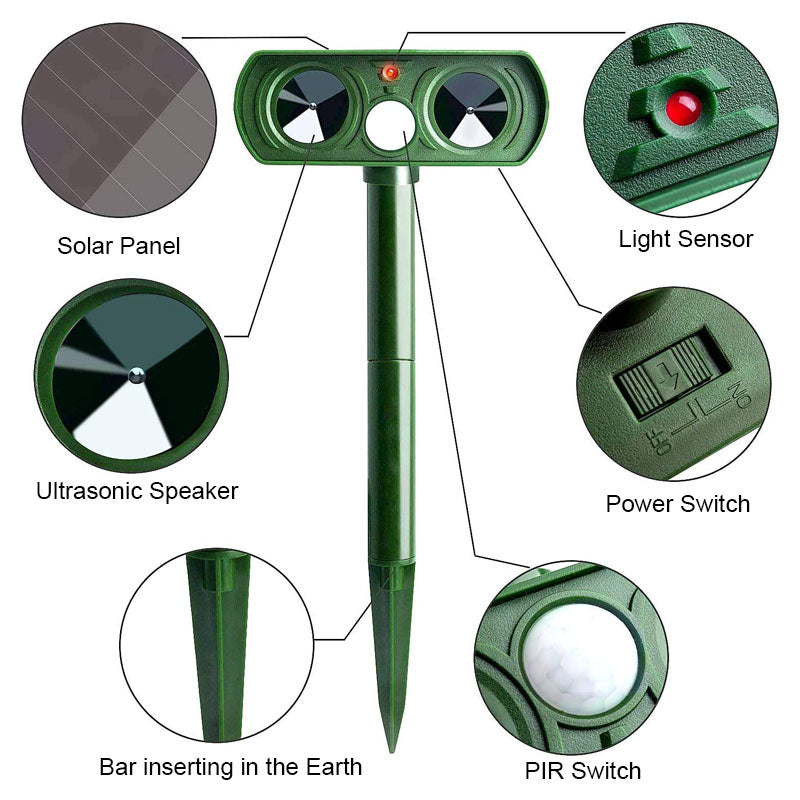 Solar Panel

Light Sensor

Ultrasonic Speaker

ON
OFF

Power Switch

Bar inserting in the Earth

PIR Switch